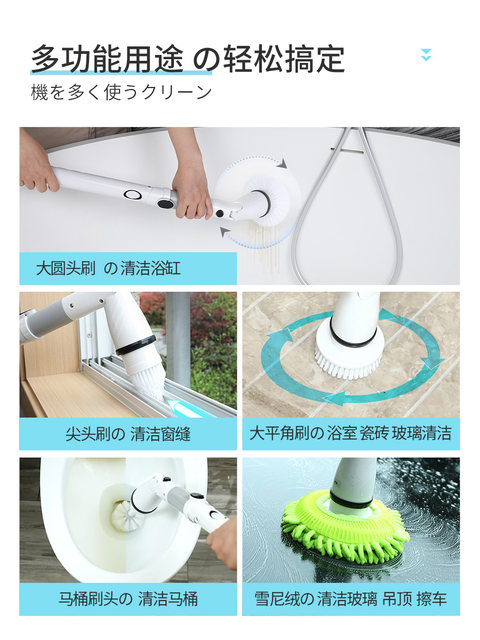 多功能用途 の轻松搞定

機を多く使うクリーン

大圆头刷 の 清洁浴缸

尖头刷の 清洁窗缝

大平角刷の 浴室 瓷砖 玻璃清洁

马桶刷头の 清洁马桶

雪尼绒の 清洁玻璃 吊顶 擦车