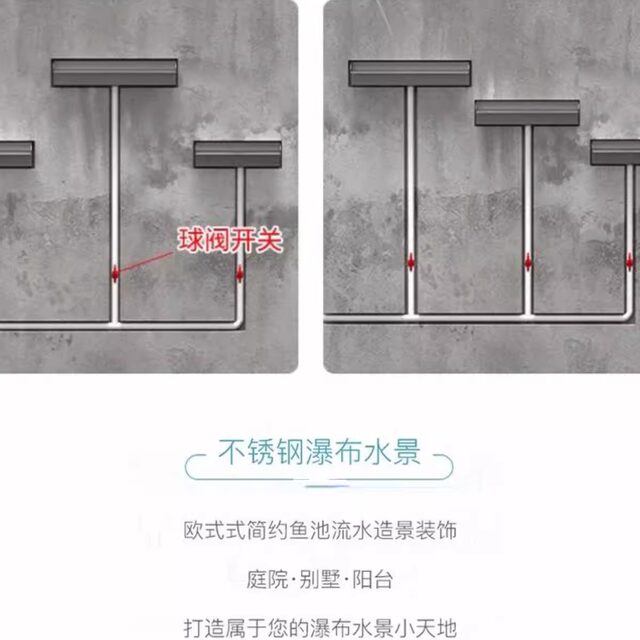 球阀开关

不锈钢瀑布水景

欧式式简约鱼池流水造景装饰

庭院·别墅·阳台

打造属于您的瀑布水景小天地