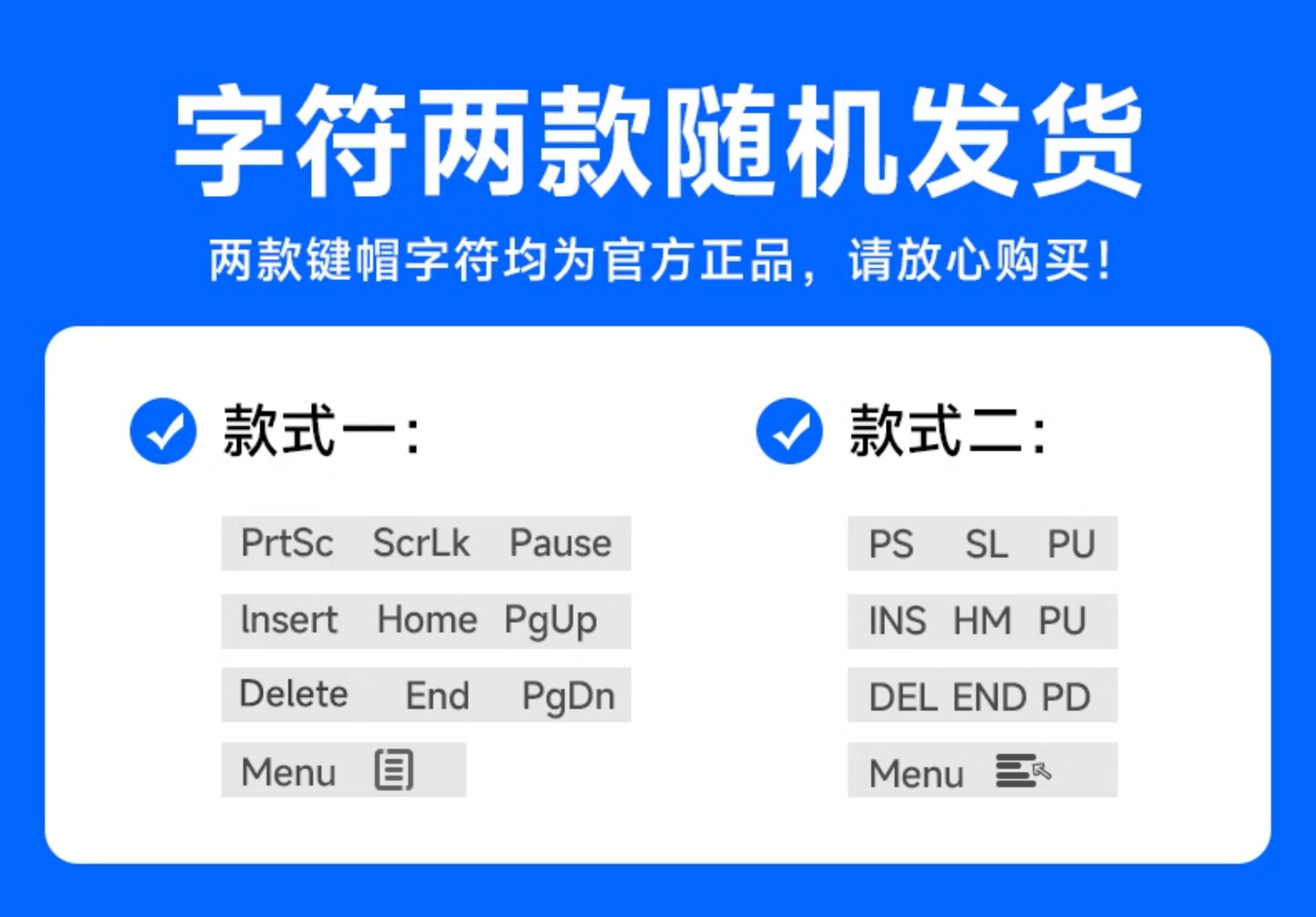 字符两款随机发货

两款键帽字符均为官方正品，请放心购买！

款式一：

PrtSc ScrLk Pause

Insert Home PgUp

Delete End PgDn

Menu

款式二：

PS SL PU

INS HM PU

DEL END PD

Menu