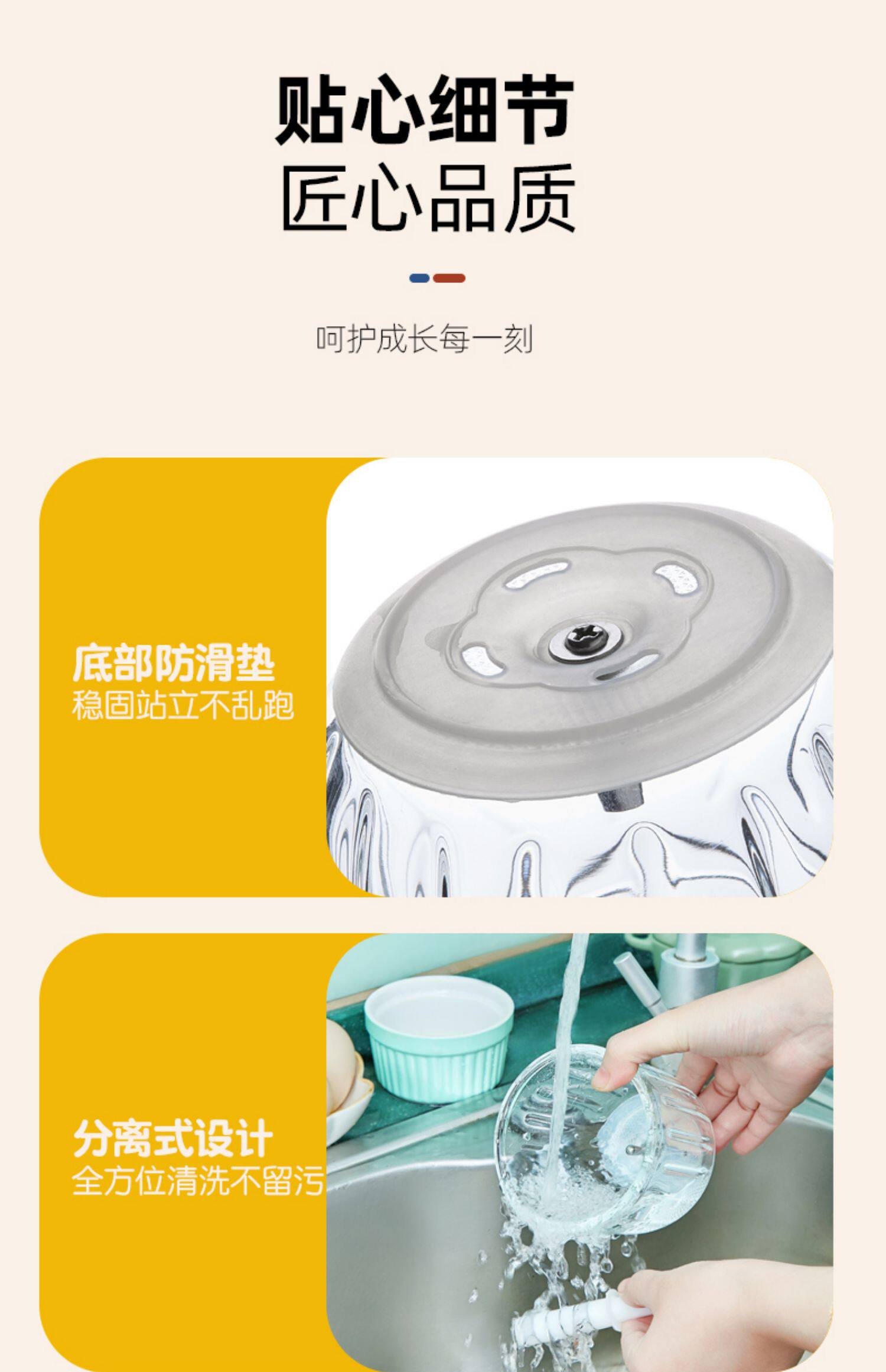 贴心细节
匠心品质

呵护成长每一刻

底部防滑垫
稳固站立不乱跑

分离式设计
全方位清洗不留污