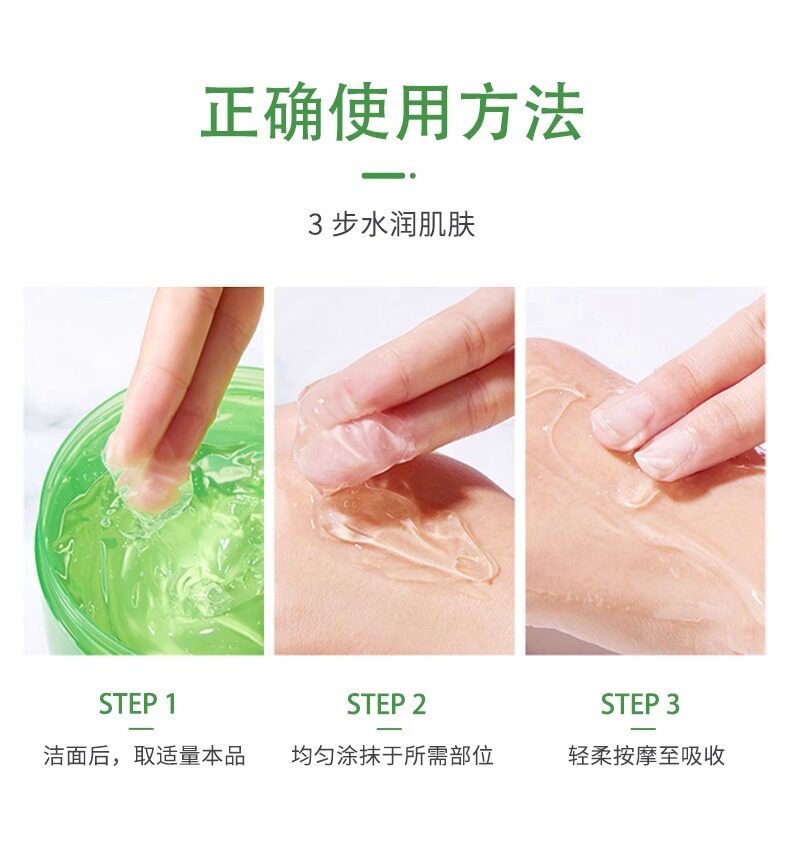 正确使用方法

3 步水润肌肤

STEP 1
洁面后，取适量本品

STEP 2
均匀涂抹于所需部位

STEP 3
轻柔按摩至吸收