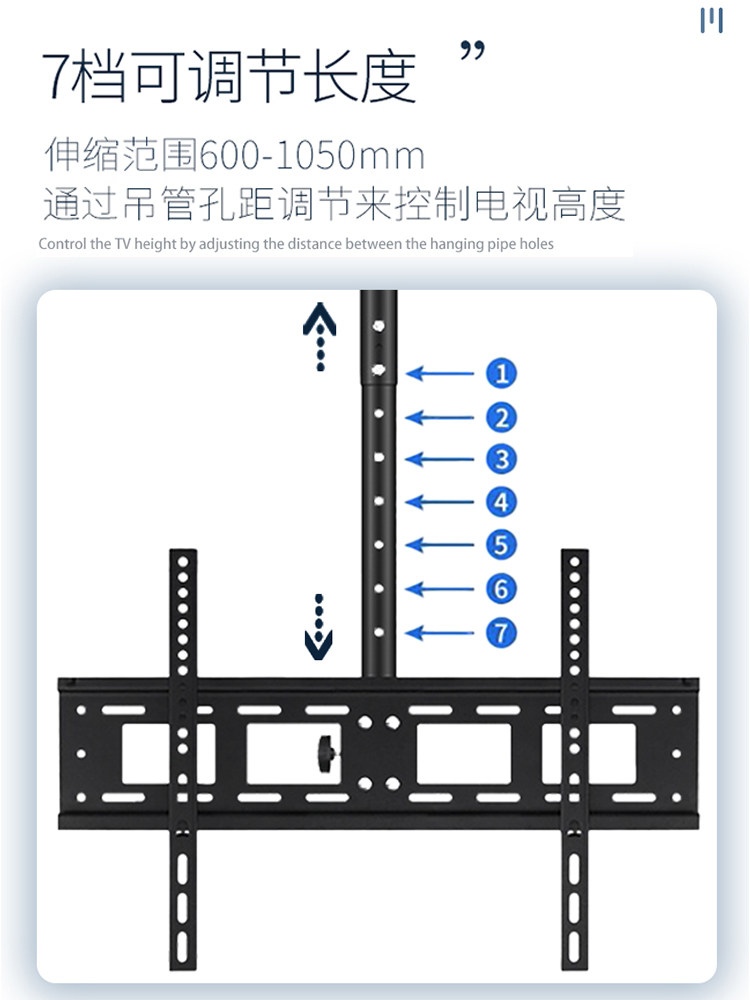 7档可调节长度 ”

伸缩范围600-1050mm
通过吊管孔距调节来控制电视高度
Control the TV height by adjusting the distance between the hanging pipe holes

1
2
3
4
5
6
7