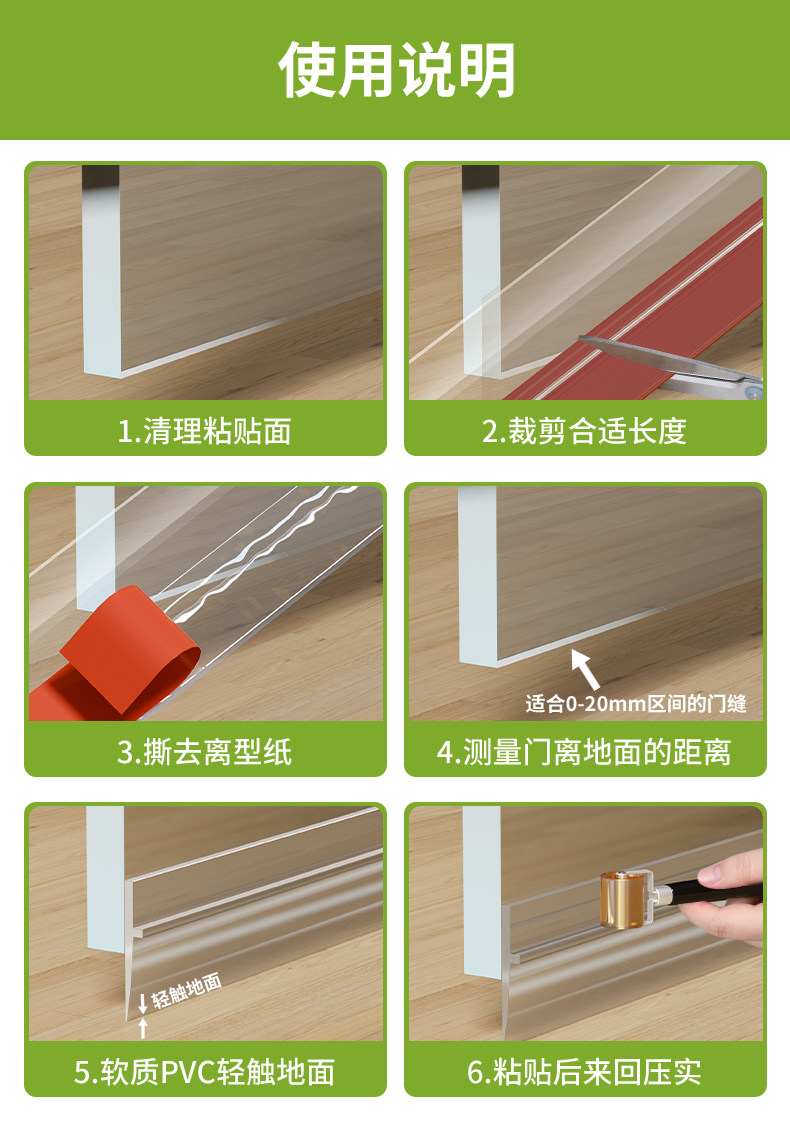 使用说明

1.清理粘贴面

2.裁剪合适长度

3.撕去离型纸

适合0-20mm区间的门缝

4.测量门离地面的距离

轻触地面

5.软质PVC轻触地面

6.粘贴后来回压实