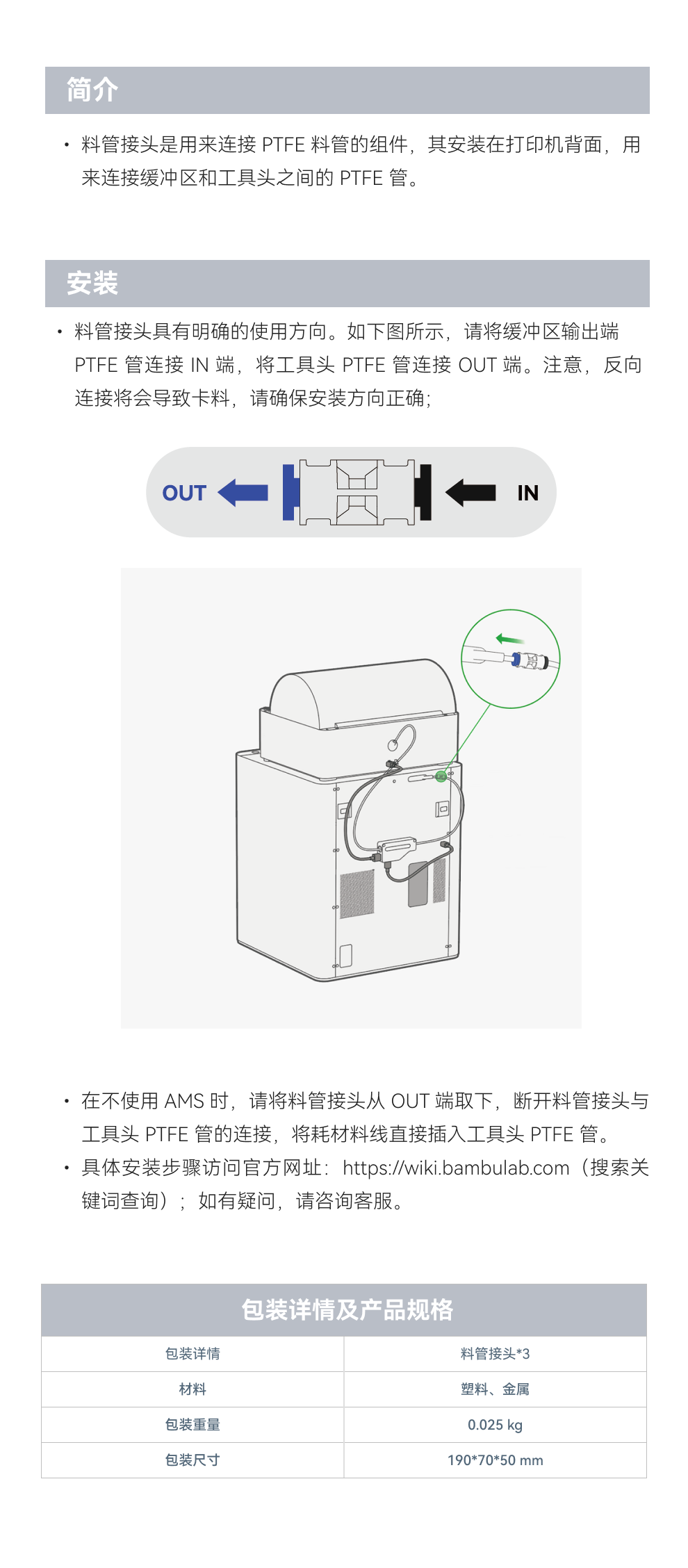 简介

• 料管接头是用来连接 PTFE 料管的组件，其安装在打印机背面，用来连接缓冲区和工具头之间的 PTFE 管。

安装

• 料管接头具有明确的使用方向。如下图所示，请将缓冲区输出端 PTFE 管连接 IN 端，将工具头 PTFE 管连接 OUT 端。注意，反向连接将会导致卡料，请确保安装方向正确；

OUT IN

• 在不使用 AMS 时，请将料管接头从 OUT 端取下，断开料管接头与工具头 PTFE 管的连接，将耗材料线直接插入工具头 PTFE 管。
• 具体安装步骤访问官方网址：https://wiki.bambulab.com（搜索关键词查询）；如有疑问，请咨询客服。

包装详情及产品规格

| 包装详情 | 料管接头*3 |
|---|---|
| 材料 | 塑料、金属 |
| 包装重量 | 0.025 kg |
| 包装尺寸 | 190*70*50 mm |