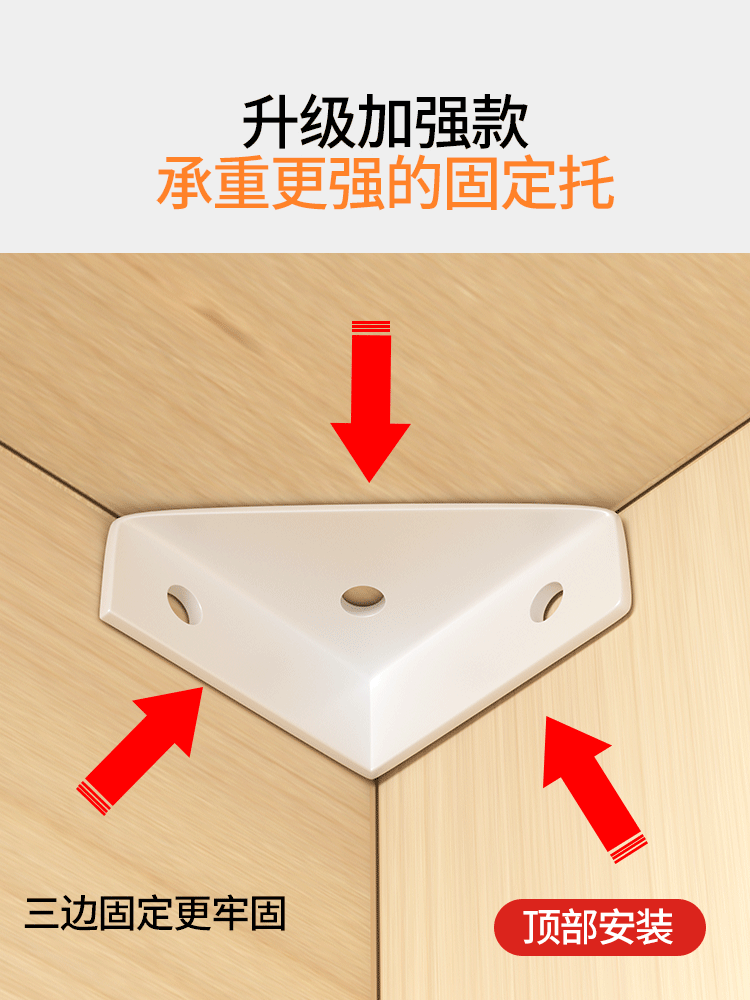 升级加强款
承重更强的固定托

三边固定更牢固

顶部安装