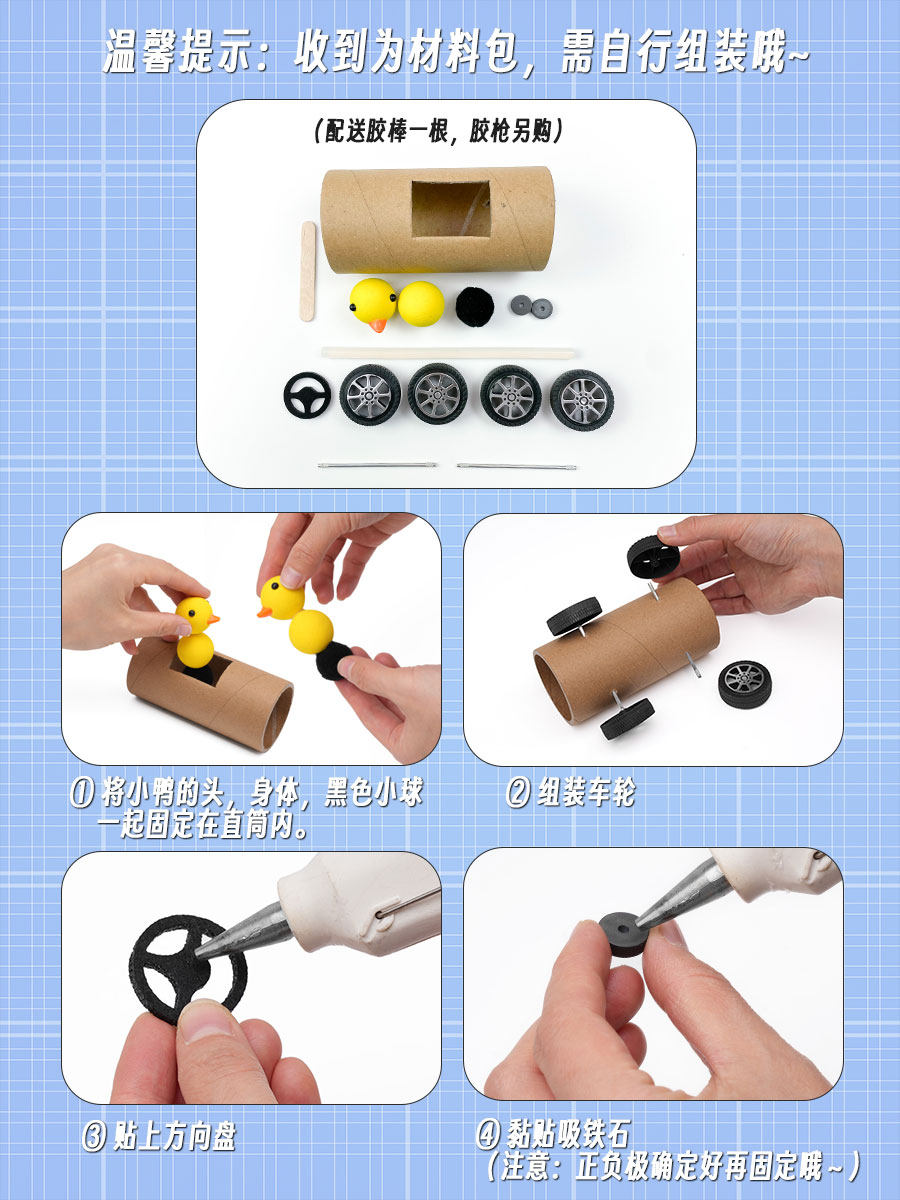 温馨提示：收到为材料包，需自行组装哦~

（配送胶棒一根，胶枪另购）

① 将小鸭的头，身体，黑色小球一起固定在直筒内。

② 组装车轮

③ 贴上方向盘

④ 黏贴吸铁石
（注意：正负极确定好再固定哦~）