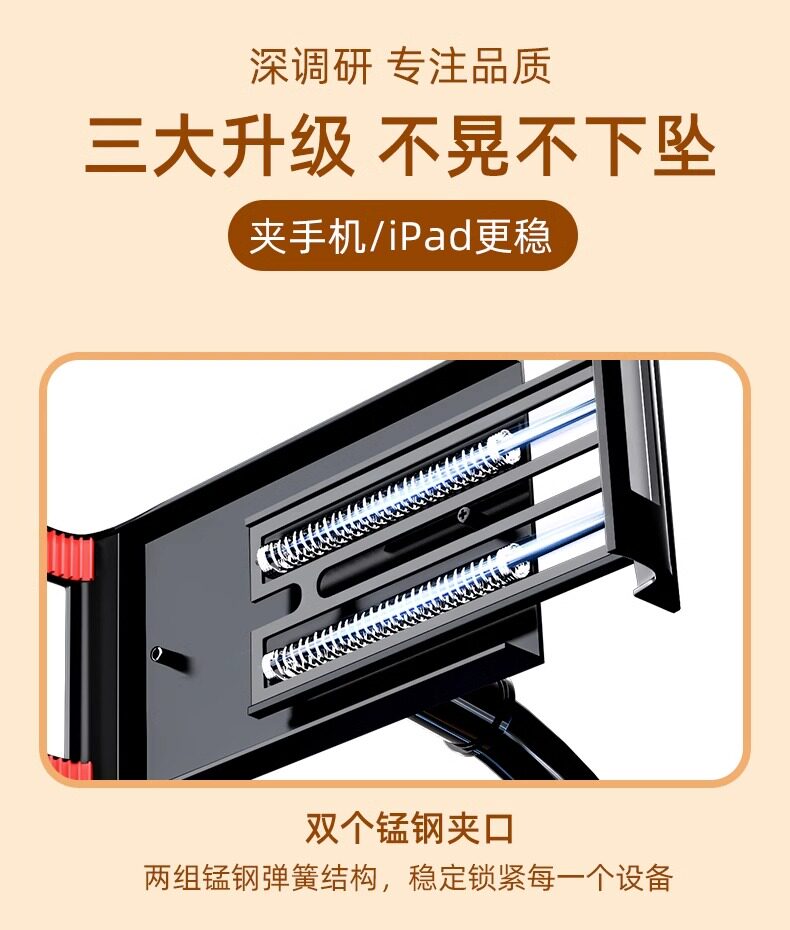 深调研 专注品质

三大升级 不晃不下坠

夹手机/iPad更稳

双个锰钢夹口

两组锰钢弹簧结构，稳定锁紧每一个设备