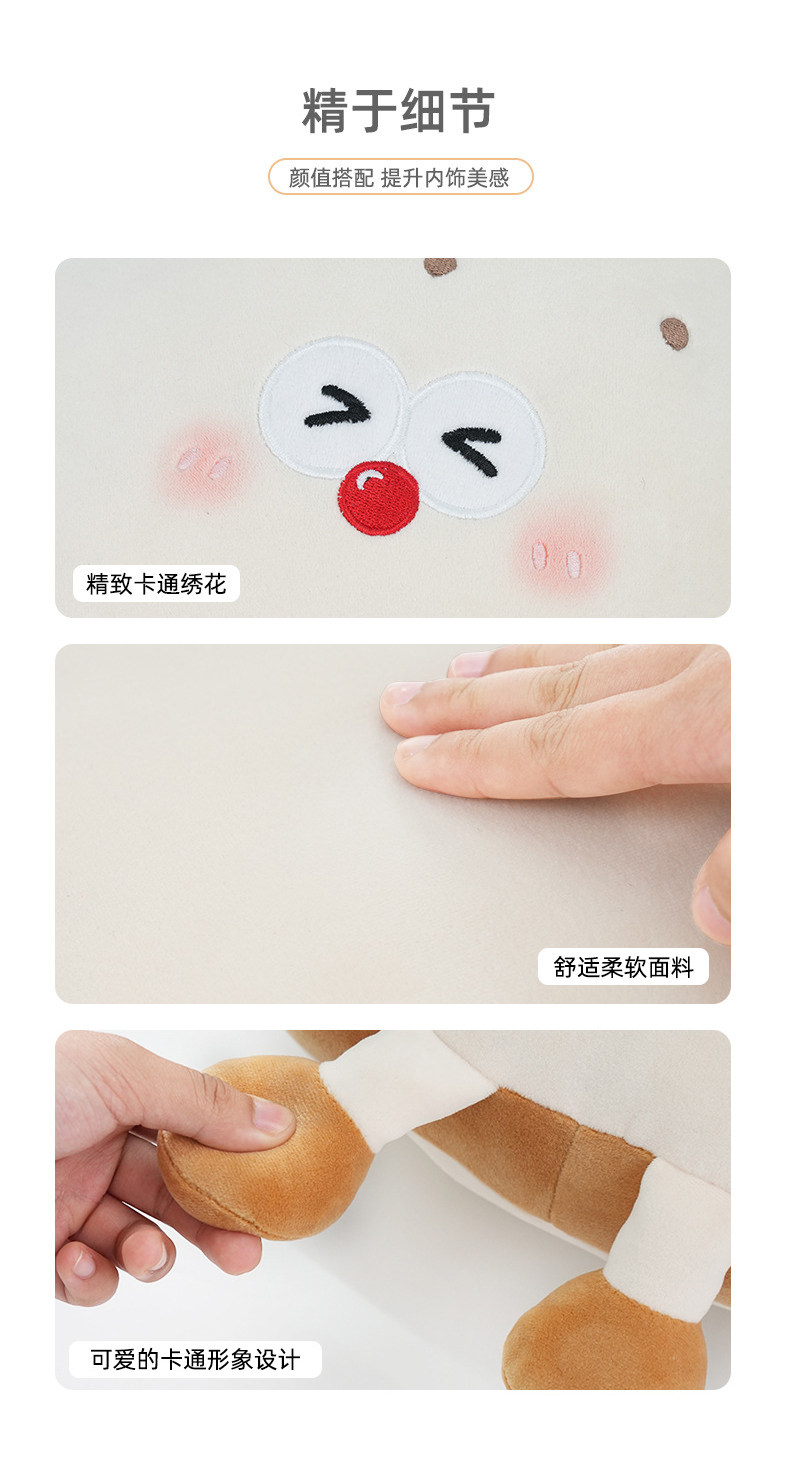 精于细节

颜值搭配 提升内饰美感

精致卡通绣花

舒适柔软面料

可爱的卡通形象设计