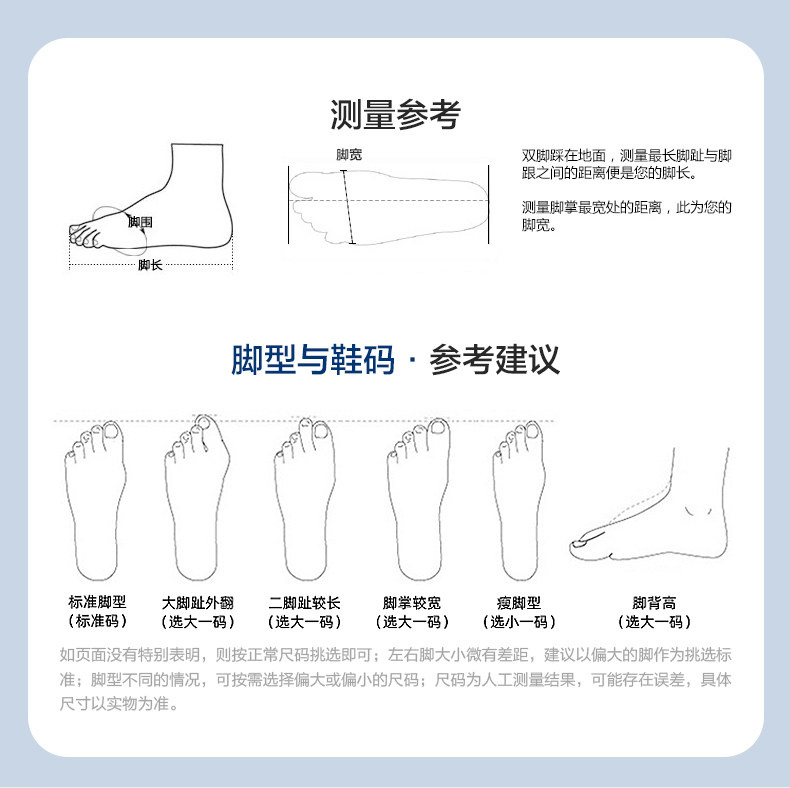 测量参考

脚围

脚长

脚宽

双脚踩在地面，测量最长脚趾与脚跟之间的距离便是您的脚长。

测量脚掌最宽处的距离，此为您的脚宽。

脚型与鞋码 · 参考建议

标准脚型
（标准码）

大脚趾外翻
（选大一码）

二脚趾较长
（选大一码）

脚掌较宽
（选大一码）

瘦脚型
（选小一码）

脚背高
（选大一码）

如页面没有特别表明，则按正常尺码挑选即可；左右脚大小微有差距，建议以偏大的脚作为挑选标准；脚型不同的情况，可按需选择偏大或偏小的尺码；尺码为人工测量结果，可能存在误差，具体尺寸以实物为准。