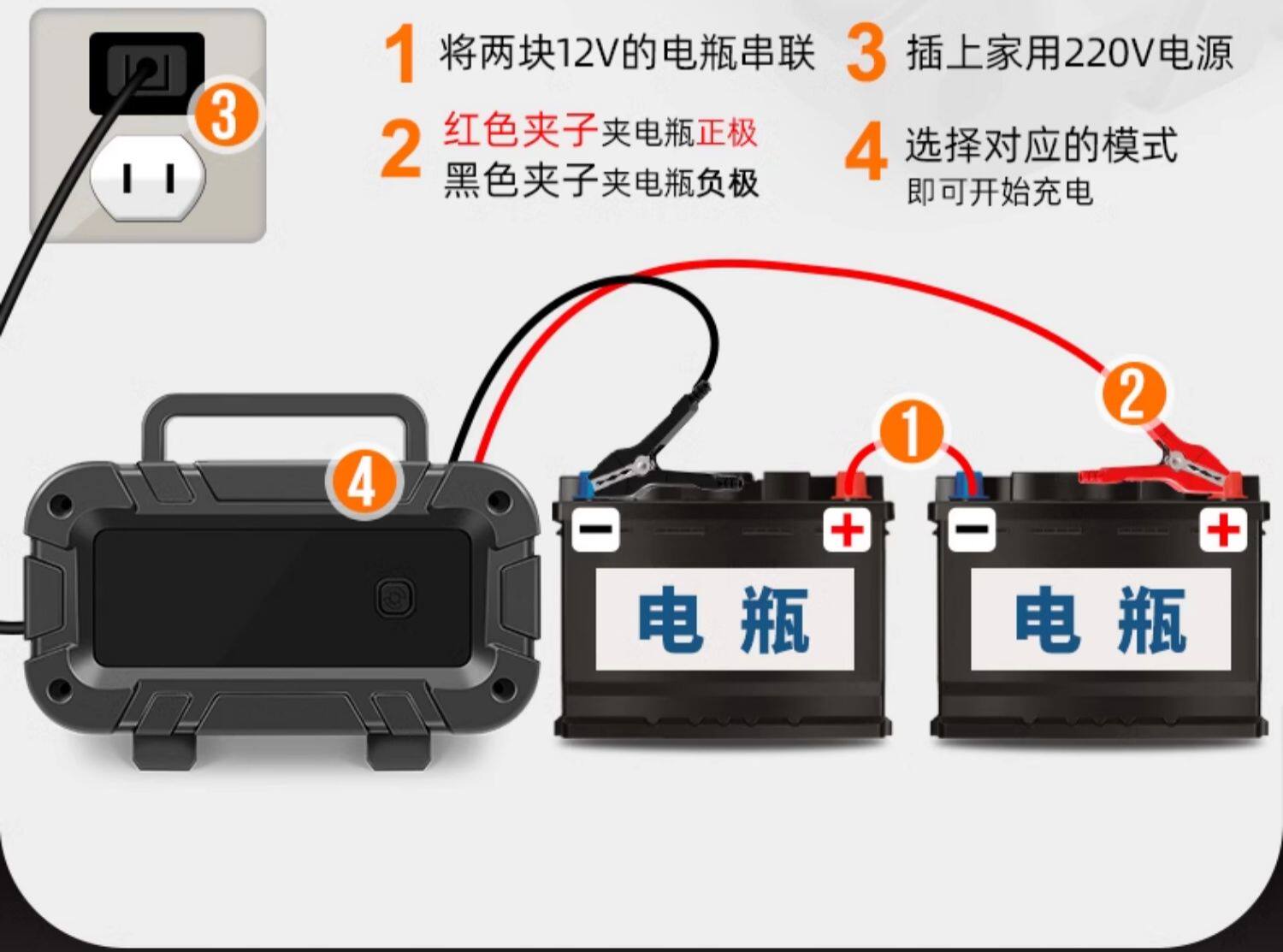 1 将两块12V的电瓶串联

2 红色夹子夹电瓶正极
黑色夹子夹电瓶负极

3 插上家用220V电源

4 选择对应的模式
即可开始充电

3

4

1

2

−

+

电 瓶

−

+

电 瓶