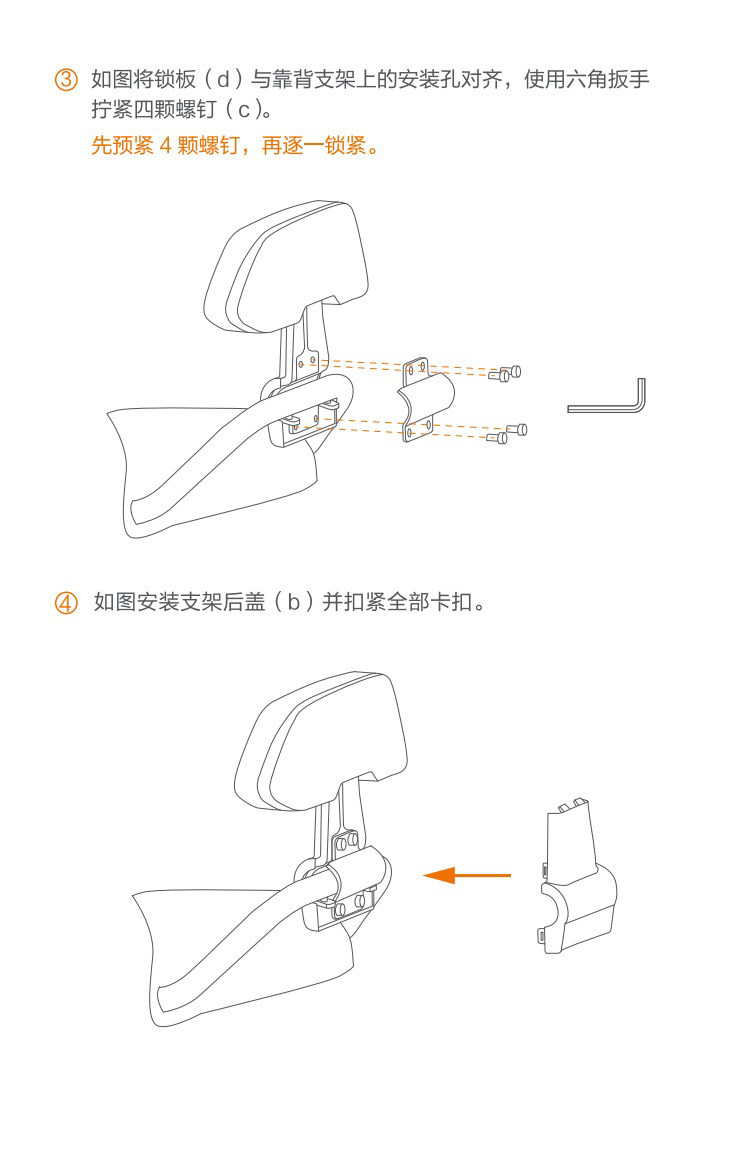 ③ 如图将锁板（d）与靠背支架上的安装孔对齐，使用六角扳手拧紧四颗螺钉（c）。

先预紧 4 颗螺钉，再逐一锁紧。

④ 如图安装支架后盖（b）并扣紧全部卡扣。