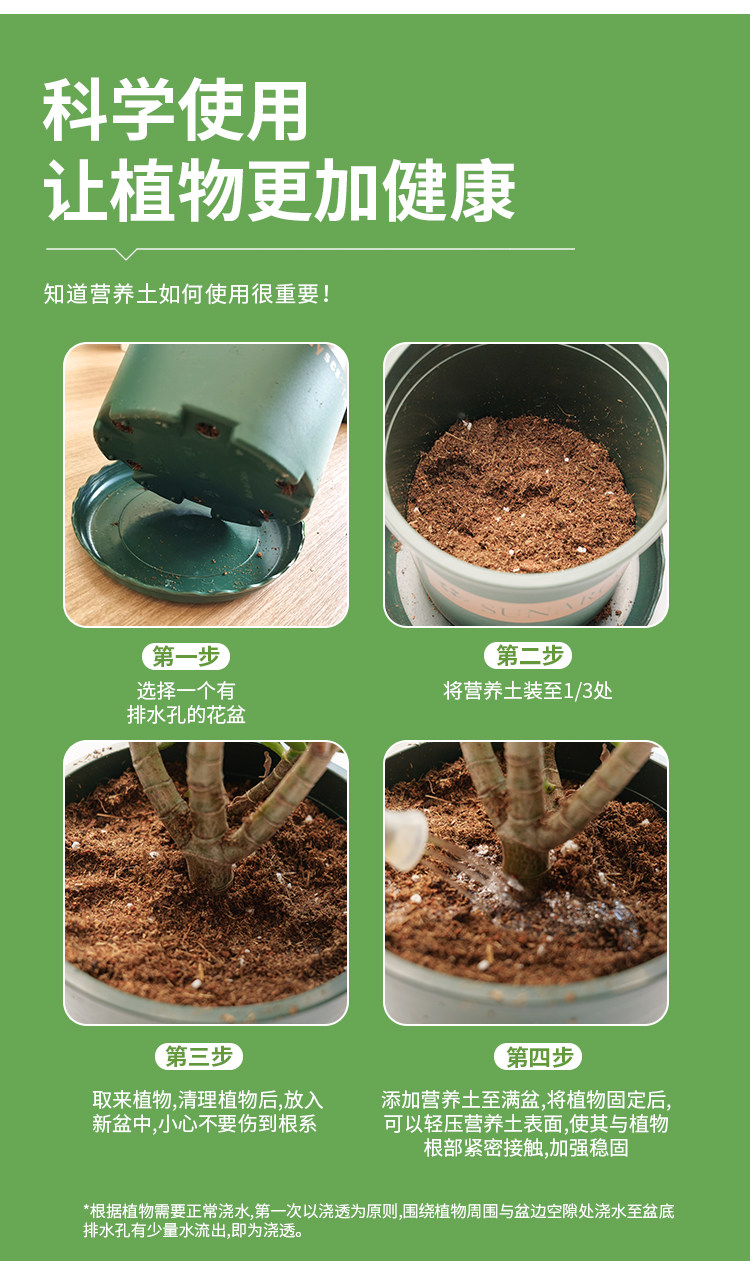 科学使用
让植物更加健康

知道营养土如何使用很重要！

第一步
选择一个有排水孔的花盆

第二步
将营养土装至1/3处

第三步
取来植物,清理植物后,放入新盆中,小心不要伤到根系

第四步
添加营养土至满盆,将植物固定后,可以轻压营养土表面,使其与植物根部紧密接触,加强稳固

*根据植物需要正常浇水,第一次以浇透为原则,围绕植物周围与盆边空隙处浇水至盆底排水孔有少量水流出,即为浇透。