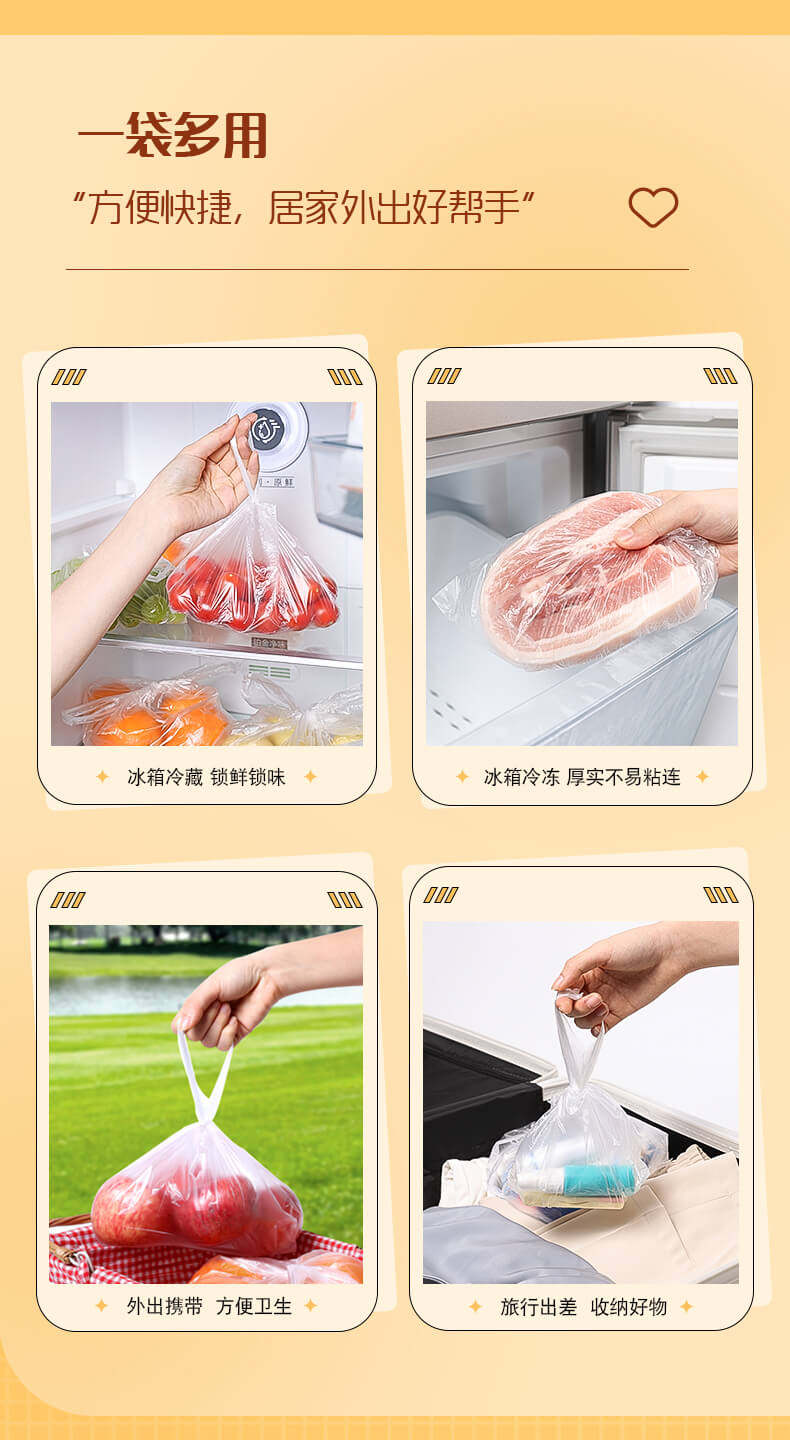 一袋多用
“方便快捷，居家外出好帮手”

冰箱冷藏 锁鲜锁味

冰箱冷冻 厚实不易粘连

外出携带 方便卫生

旅行出差 收纳好物