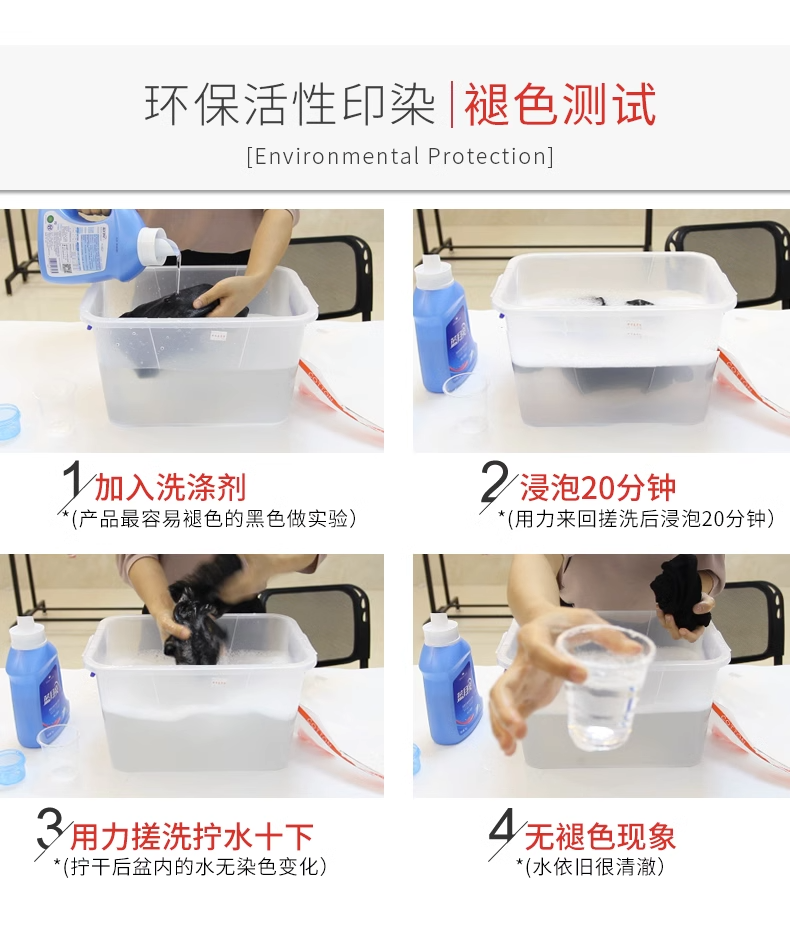 环保活性印染 | 褪色测试
[Environmental Protection]

1 加入洗涤剂
*(产品最容易褪色的黑色做实验)

2 浸泡20分钟
*(用力来回搓洗后浸泡20分钟)

3 用力搓洗拧水十下
*(拧干后盆内的水无染色变化)

4 无褪色现象
*(水依旧很清澈)