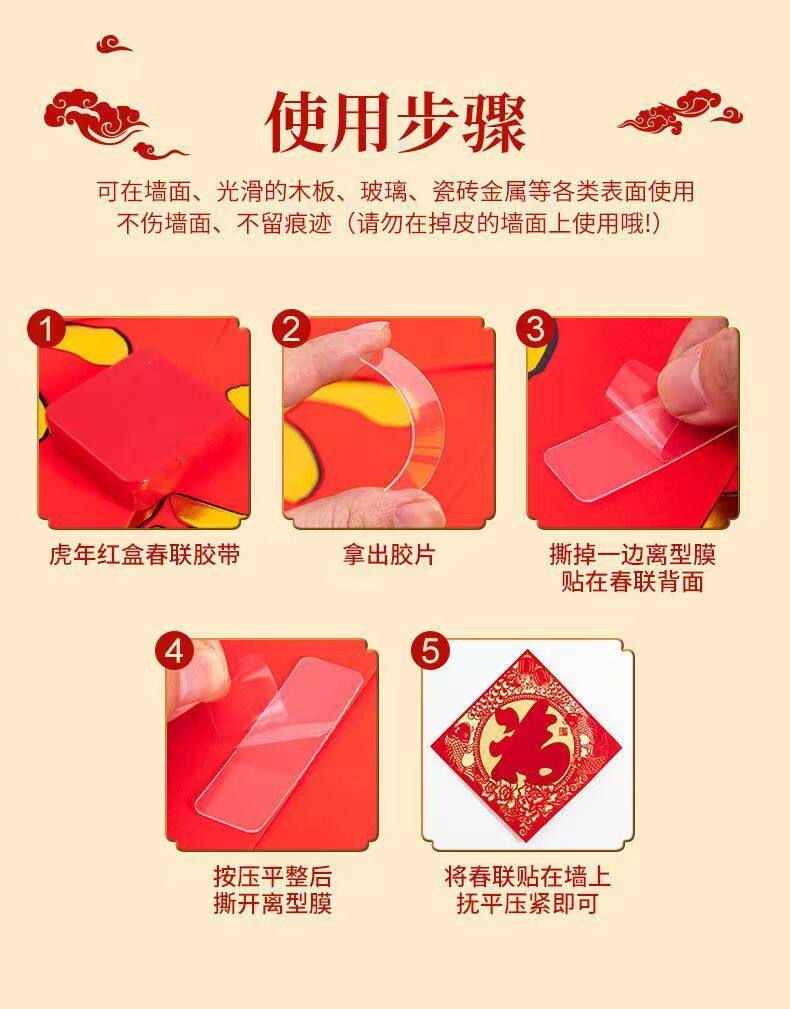 使用步骤

可在墙面、光滑的木板、玻璃、瓷砖金属等各类表面使用
不伤墙面、不留痕迹（请勿在掉皮的墙面上使用哦!）

1
虎年红盒春联胶带

2
拿出胶片

3
撕掉一边离型膜
贴在春联背面

4
按压平整后
撕开离型膜

5
福
将春联贴在墙上
抚平压紧即可