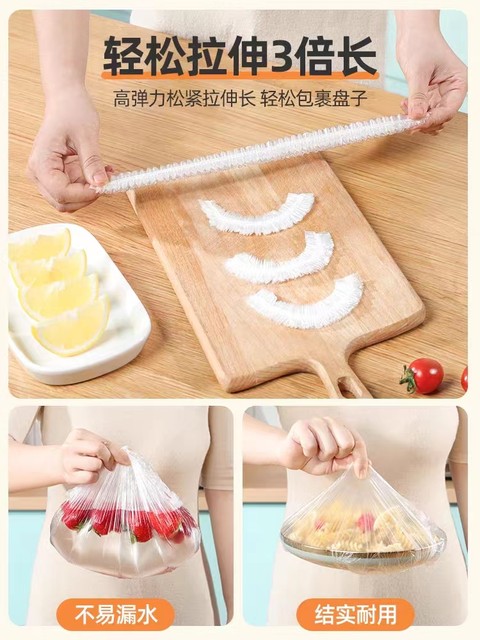 轻松拉伸3倍长

高弹力松紧拉伸长 轻松包裹盘子

不易漏水

结实耐用