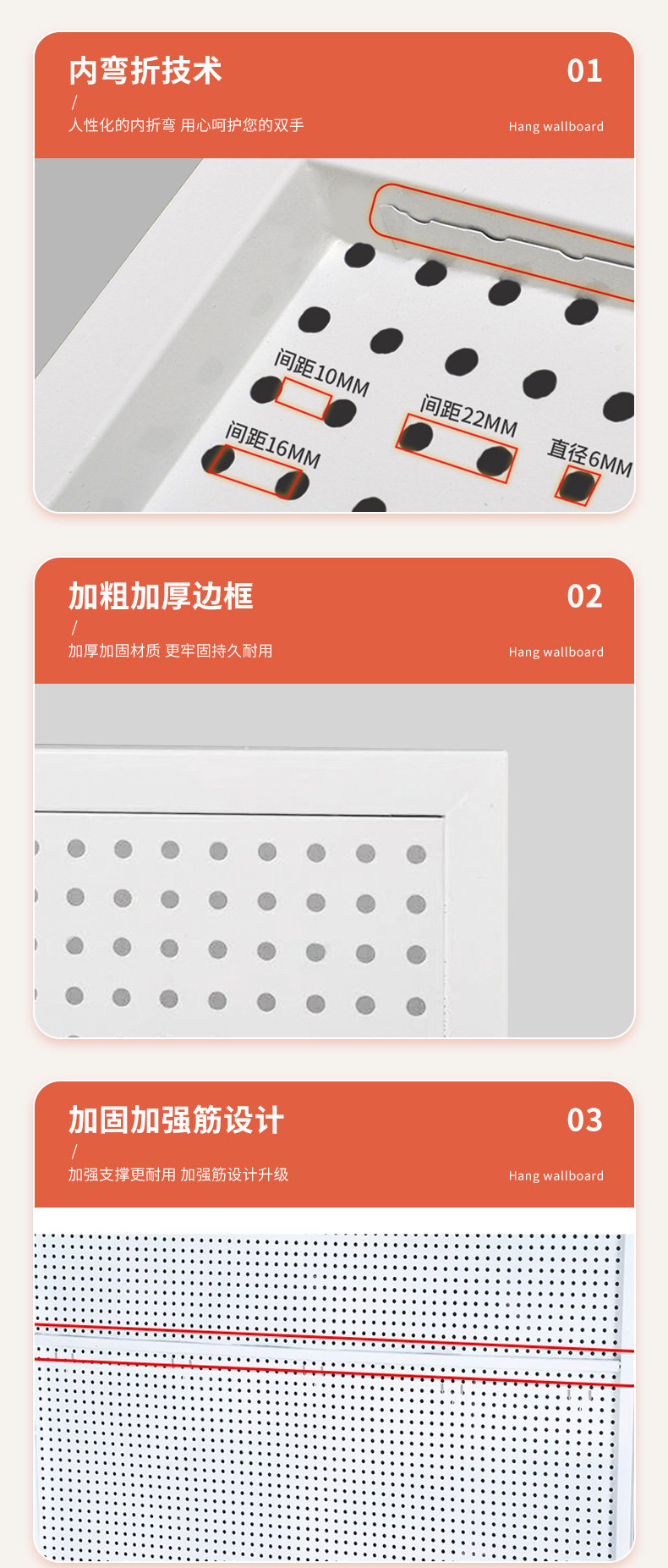 内弯折技术

01

/

人性化的内折弯 用心呵护您的双手

Hang wallboard

间距10MM

间距22MM

间距16MM

直径6MM

加粗加厚边框

02

/

加厚加固材质 更牢固持久耐用

Hang wallboard

加固加强筋设计

03

/

加强支撑更耐用 加强筋设计升级

Hang wallboard