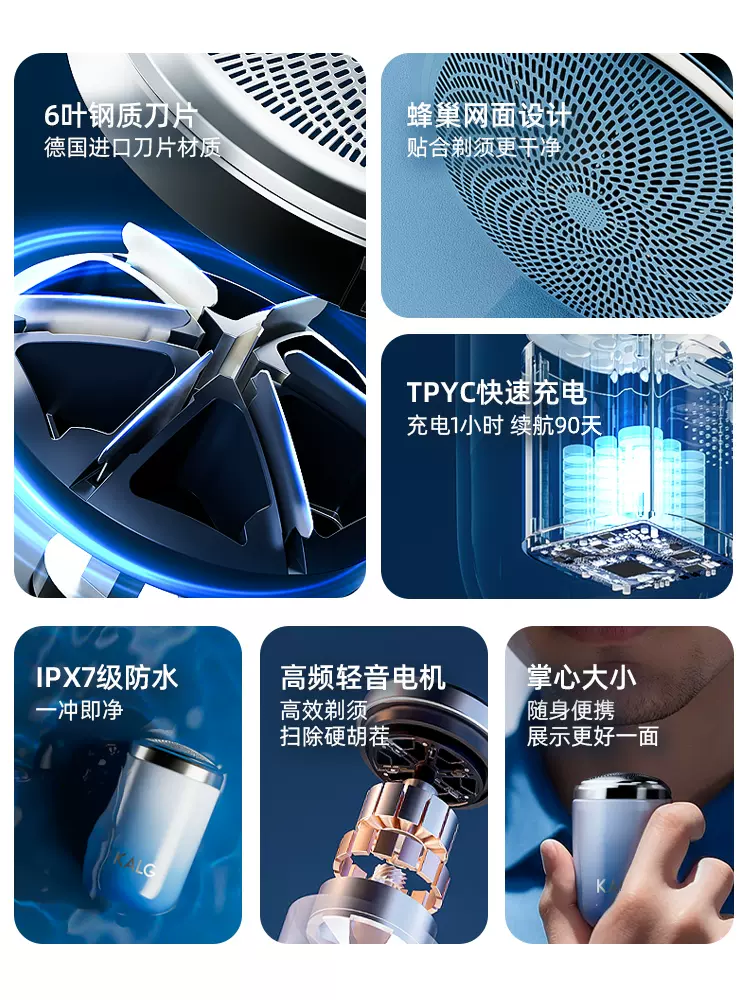 6叶钢质刀片
德国进口刀片材质

蜂巢网面设计
贴合剃须更干净

TPYC快速充电
充电1小时 续航90天

IPX7级防水
一冲即净

KALG

高频轻音电机
高效剃须
扫除硬胡茬

掌心大小
随身便携
展示更好一面

KALG