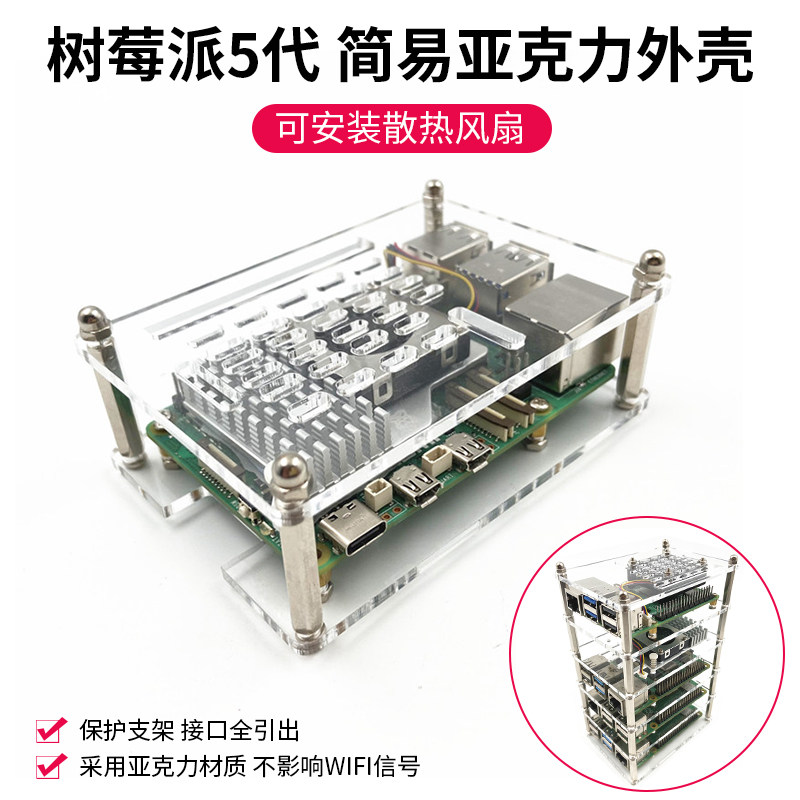 树莓派5代 简易亚克力外壳

可安装散热风扇

保护支架 接口全引出

采用亚克力材质 不影响WIFI信号