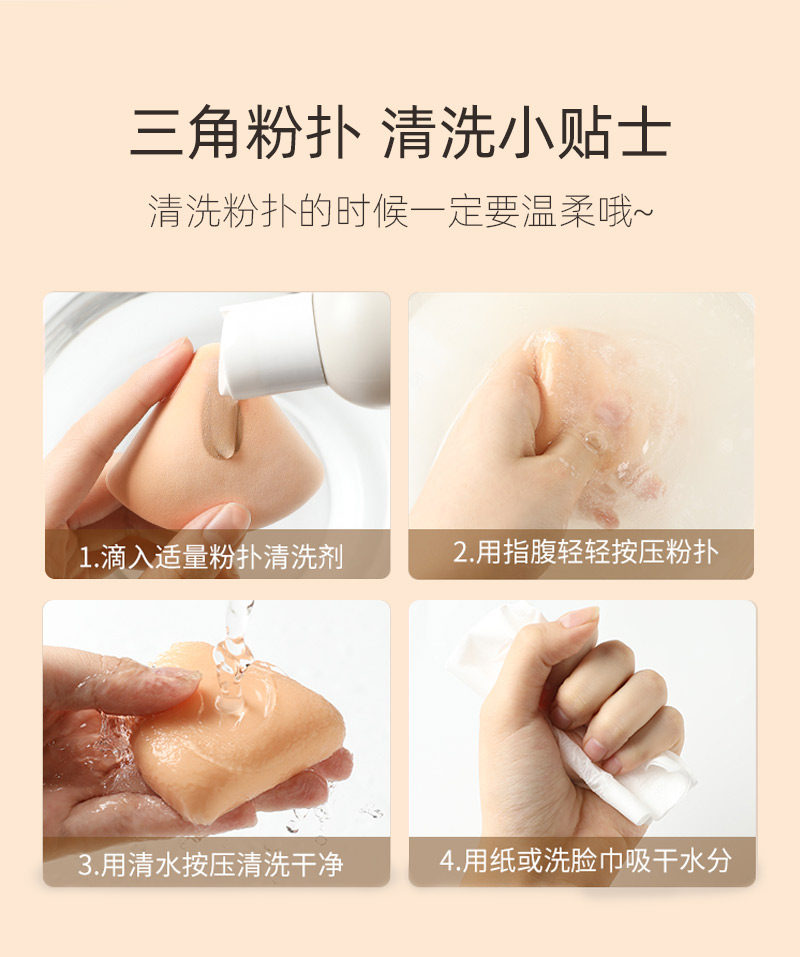 三角粉扑 清洗小贴士

清洗粉扑的时候一定要温柔哦~

1.滴入适量粉扑清洗剂

2.用指腹轻轻按压粉扑

3.用清水按压清洗干净

4.用纸或洗脸巾吸干水分