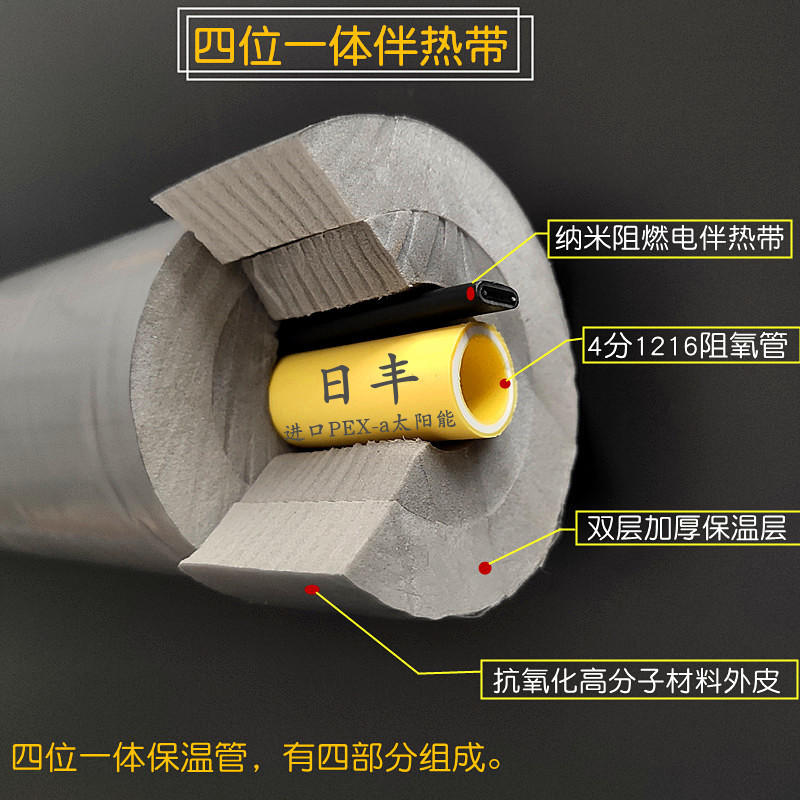 四位一体伴热带

纳米阻燃电伴热带

4分1216阻氧管

日丰
进口PEX-a太阳能

双层加厚保温层

抗氧化高分子材料外皮

四位一体保温管，有四部分组成。