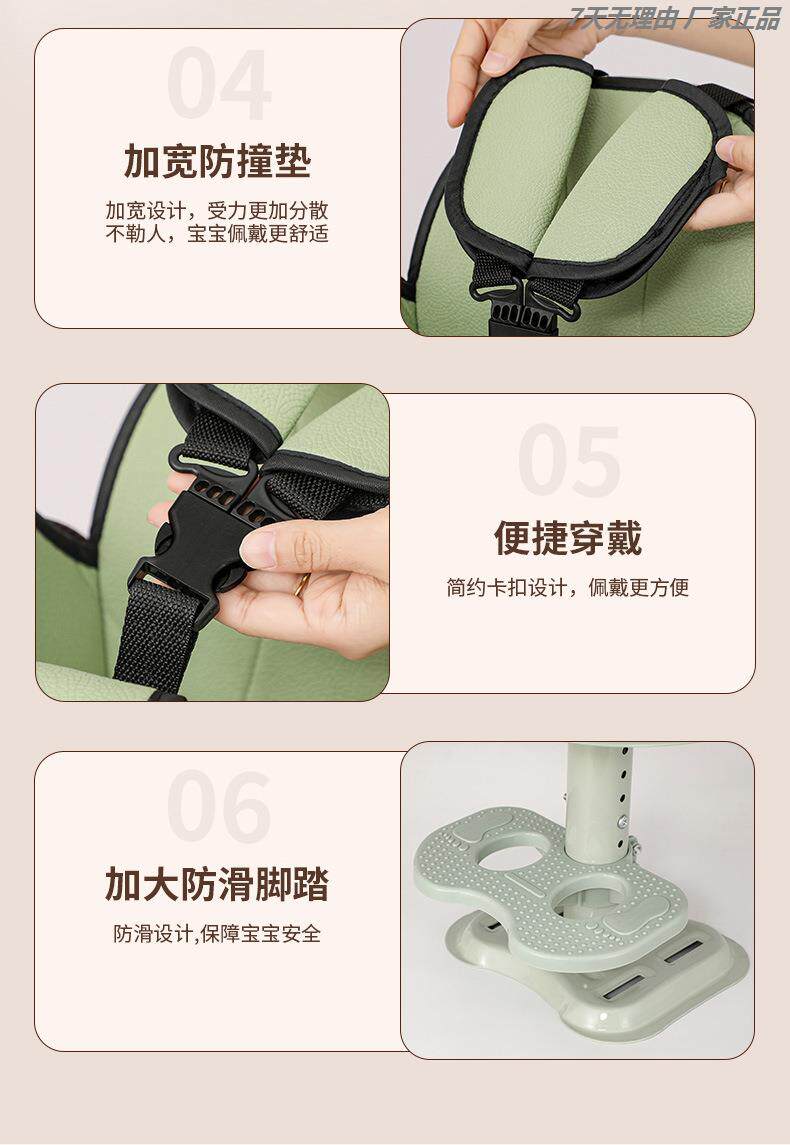 7天无理由 厂家正品

04

加宽防撞垫

加宽设计，受力更加分散
不勒人，宝宝佩戴更舒适

05

便捷穿戴

简约卡扣设计，佩戴更方便

06

加大防滑脚踏

防滑设计,保障宝宝安全