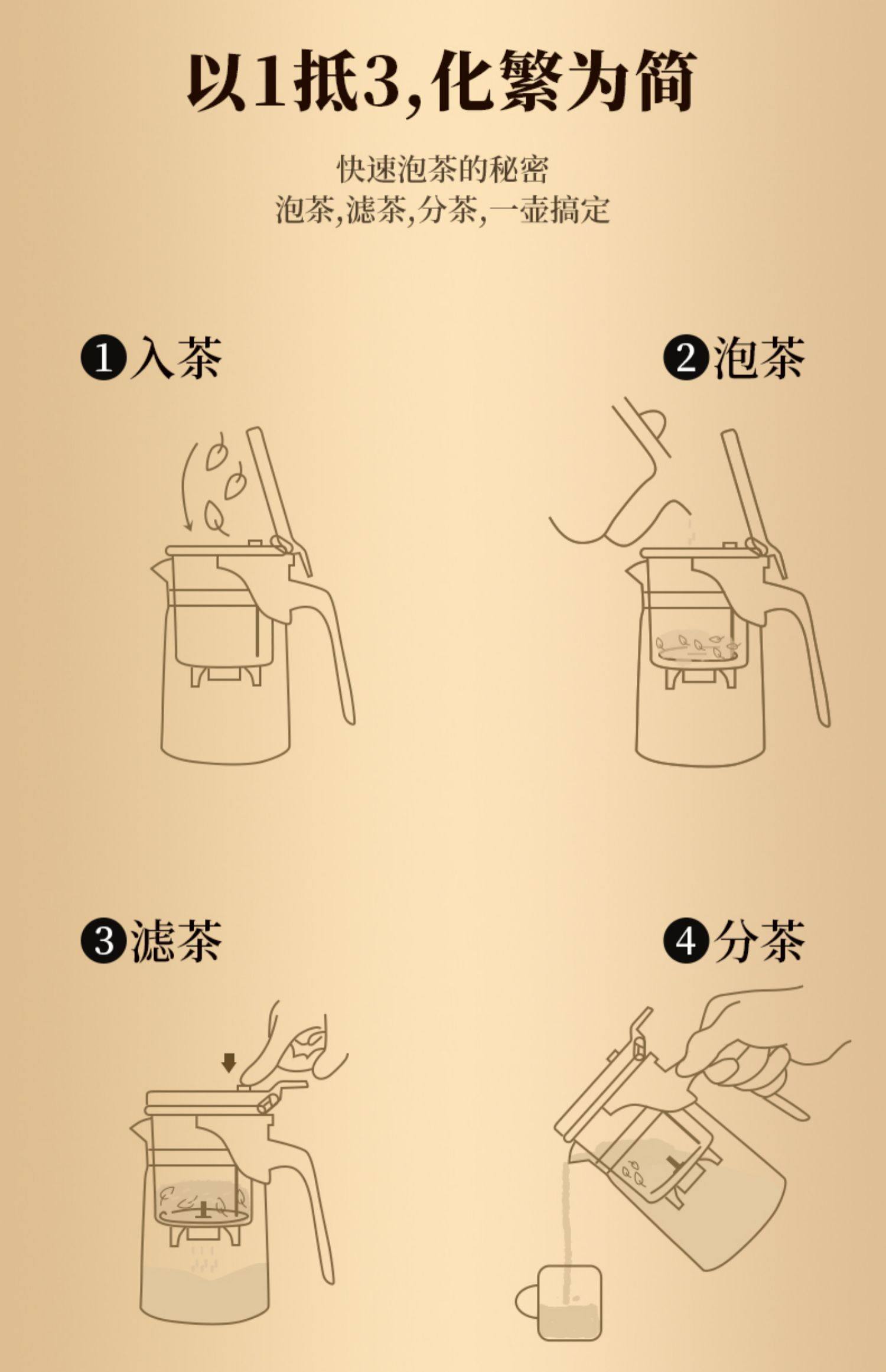 以1抵3,化繁为简

快速泡茶的秘密
泡茶,滤茶,分茶,一壶搞定

❶入茶

❷泡茶

❸滤茶

❹分茶