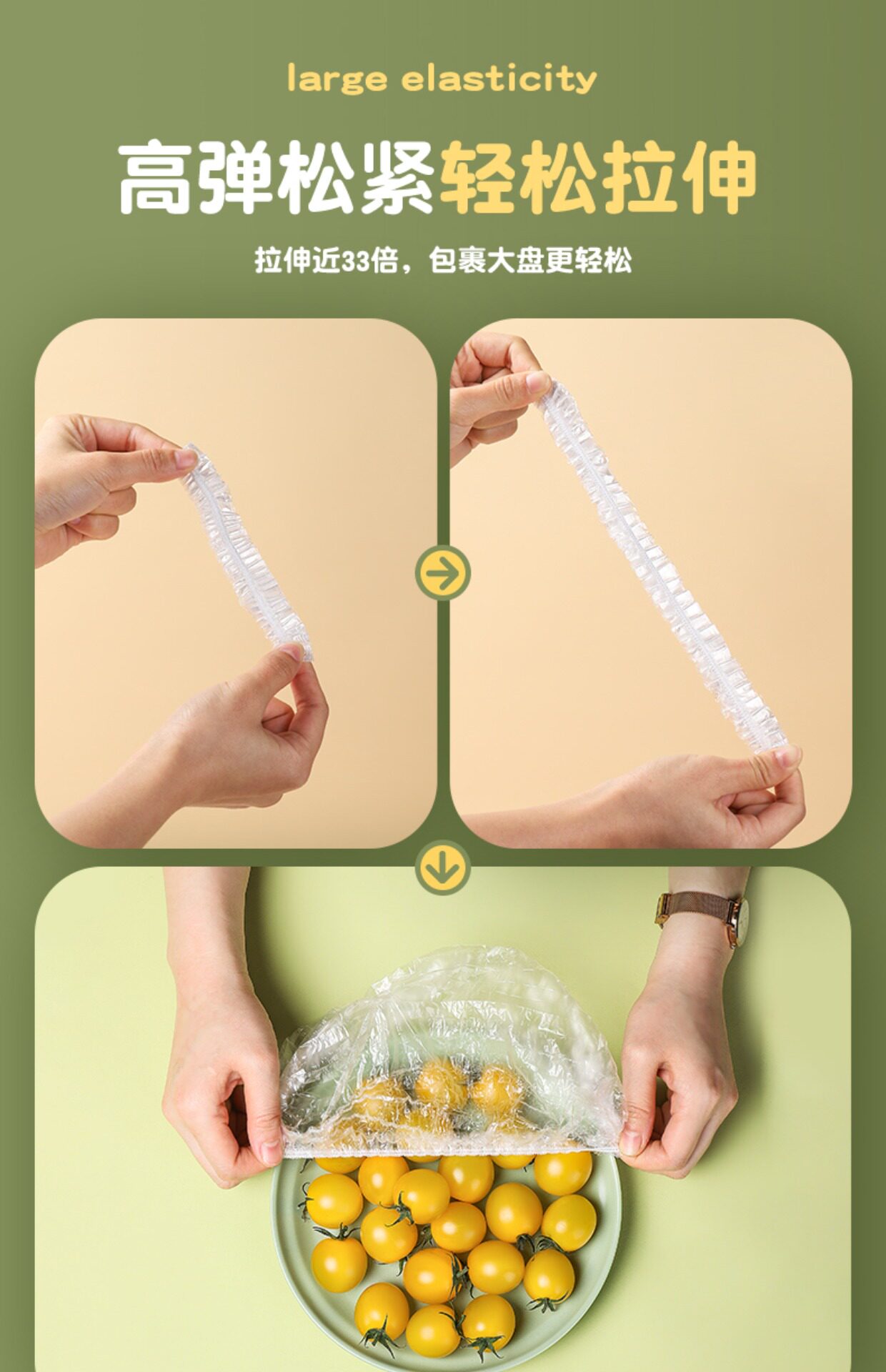 large elasticity

高弹松紧轻松拉伸

拉伸近33倍，包裹大盘更轻松