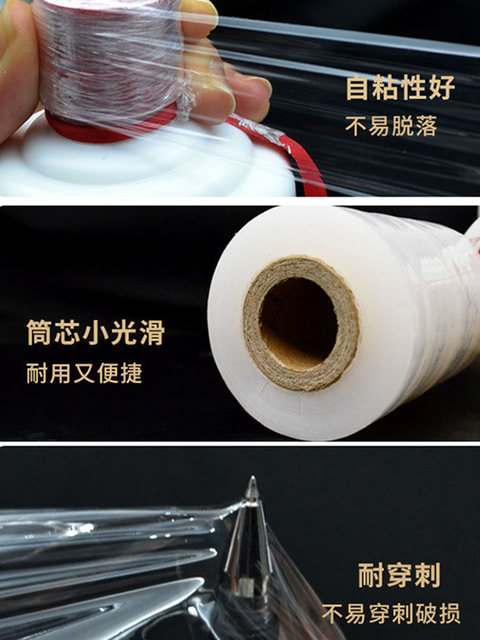 自粘性好
不易脱落

筒芯小光滑
耐用又便捷

耐穿刺
不易穿刺破损