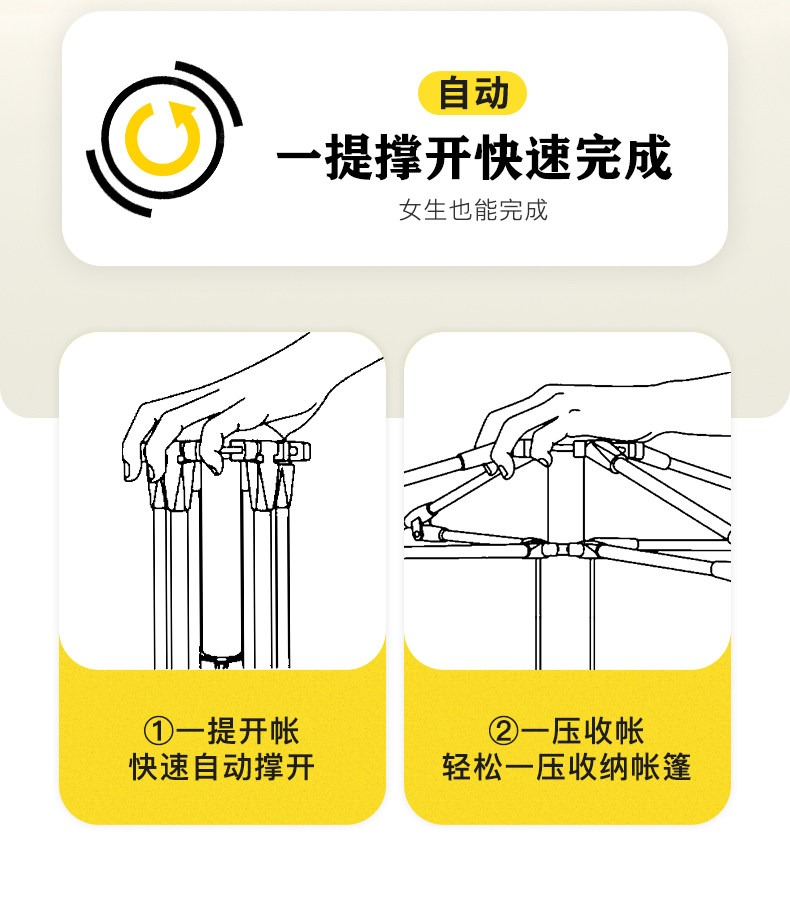 自动

一提撑开快速完成

女生也能完成

①一提开帐
快速自动撑开

②一压收帐
轻松一压收纳帐篷