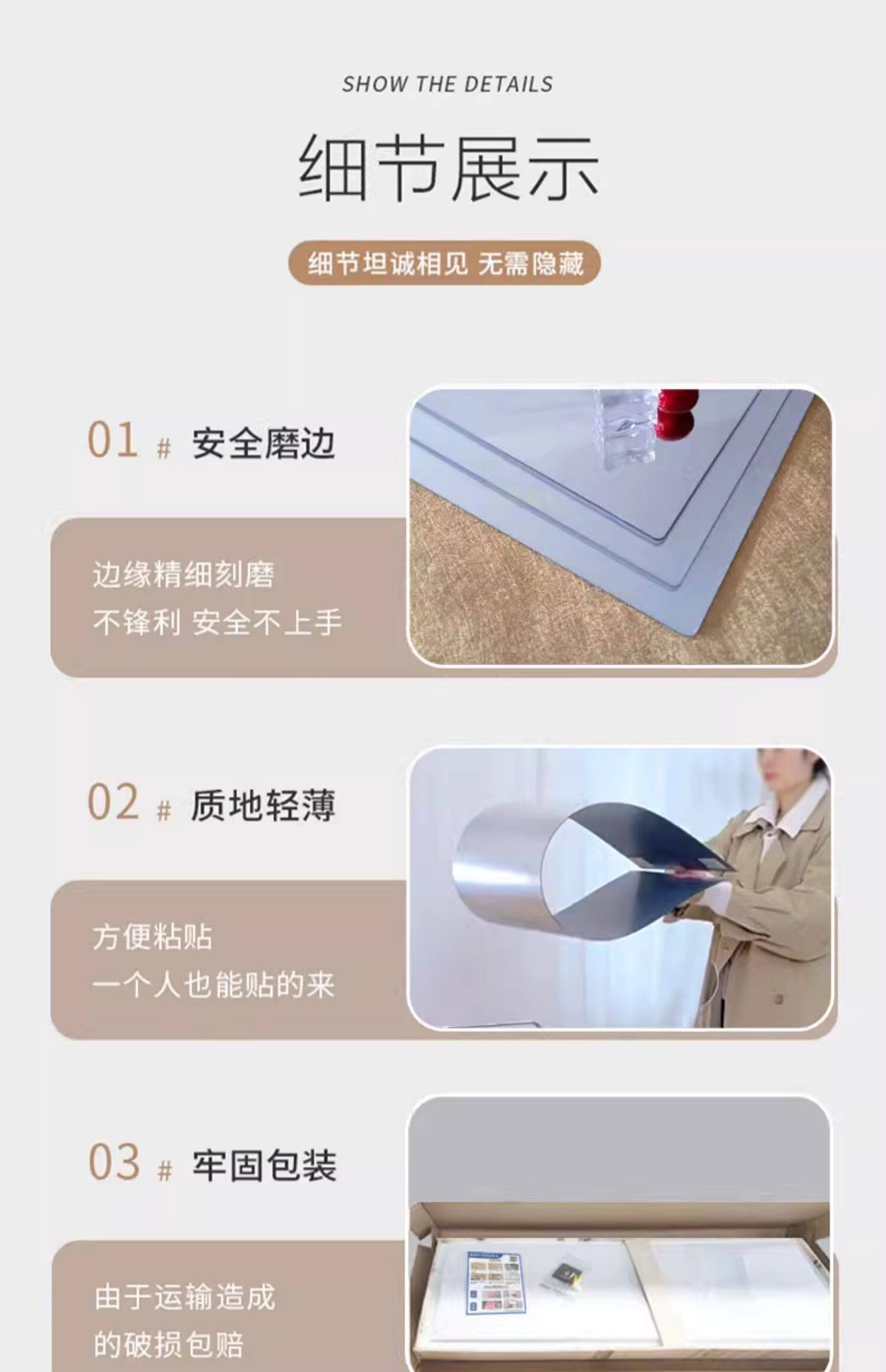 SHOW THE DETAILS

细节展示

细节坦诚相见 无需隐藏

01 # 安全磨边

边缘精细刻磨
不锋利 安全不上手

02 # 质地轻薄

方便粘贴
一个人也能贴的来

03 # 牢固包装

由于运输造成
的破损包赔