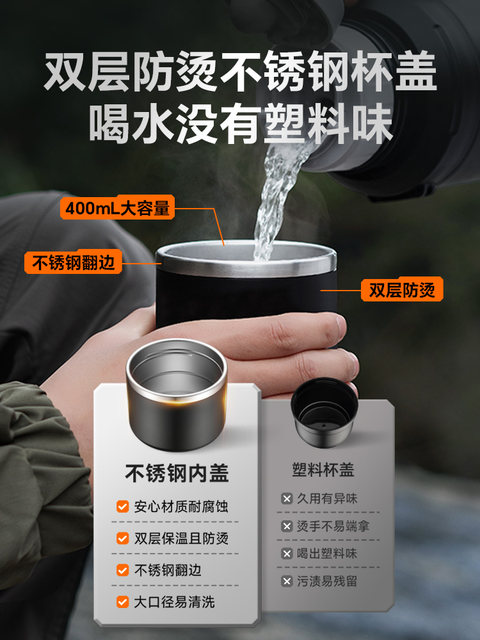 双层防烫不锈钢杯盖
喝水没有塑料味

400mL大容量

不锈钢翻边

双层防烫

不锈钢内盖

安心材质耐腐蚀

双层保温且防烫

不锈钢翻边

大口径易清洗

塑料杯盖

久用有异味

烫手不易端拿

喝出塑料味

污渍易残留