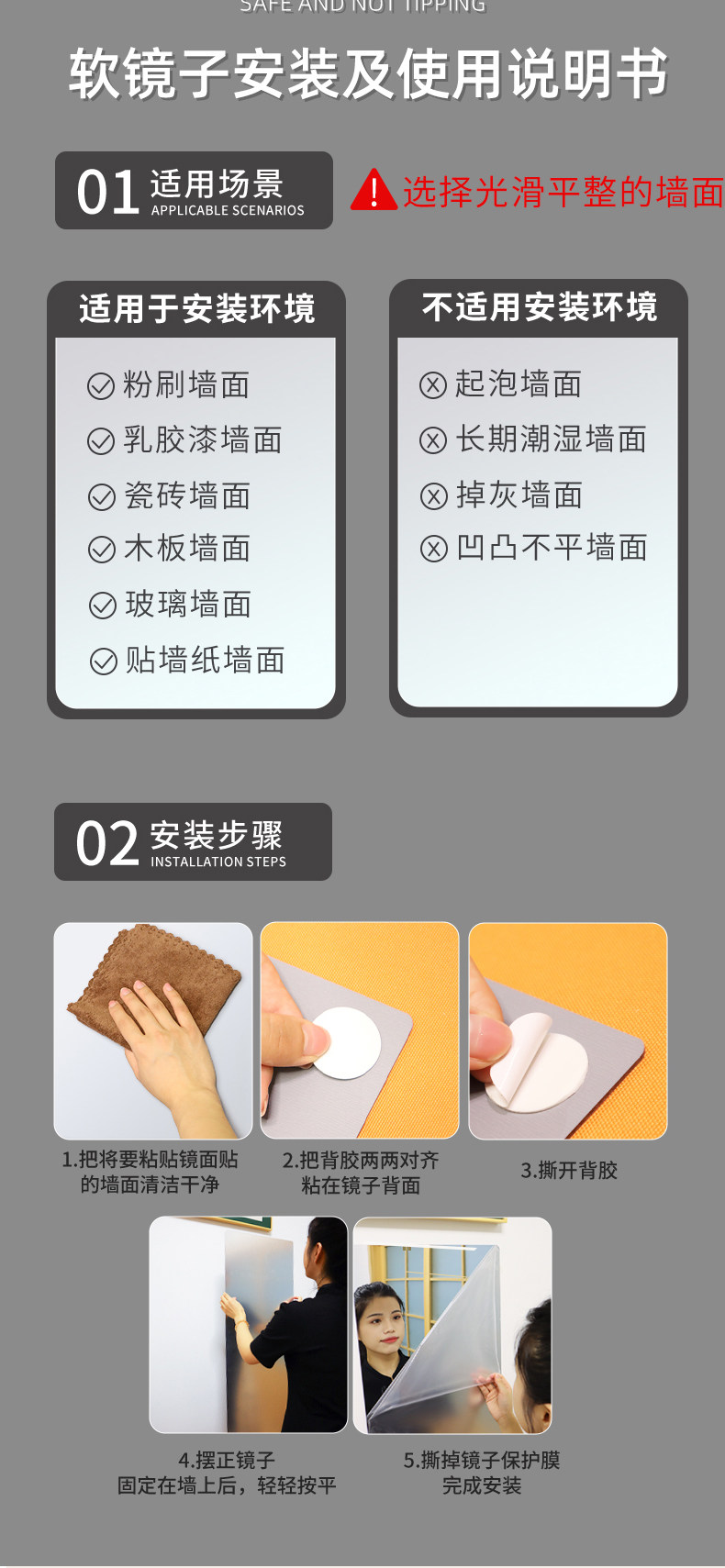 SAFE AND NOT TIPPING

软镜子安装及使用说明书

01 适用场景
APPLICABLE SCENARIOS

选择光滑平整的墙面

适用于安装环境

粉刷墙面
乳胶漆墙面
瓷砖墙面
木板墙面
玻璃墙面
贴墙纸墙面

不适用安装环境

起泡墙面
长期潮湿墙面
掉灰墙面
凹凸不平墙面

02 安装步骤
INSTALLATION STEPS

1.把将要粘贴镜面贴的墙面清洁干净

2.把背胶两两对齐粘在镜子背面

3.撕开背胶

4.摆正镜子
固定在墙上后，轻轻按平

5.撕掉镜子保护膜
完成安装