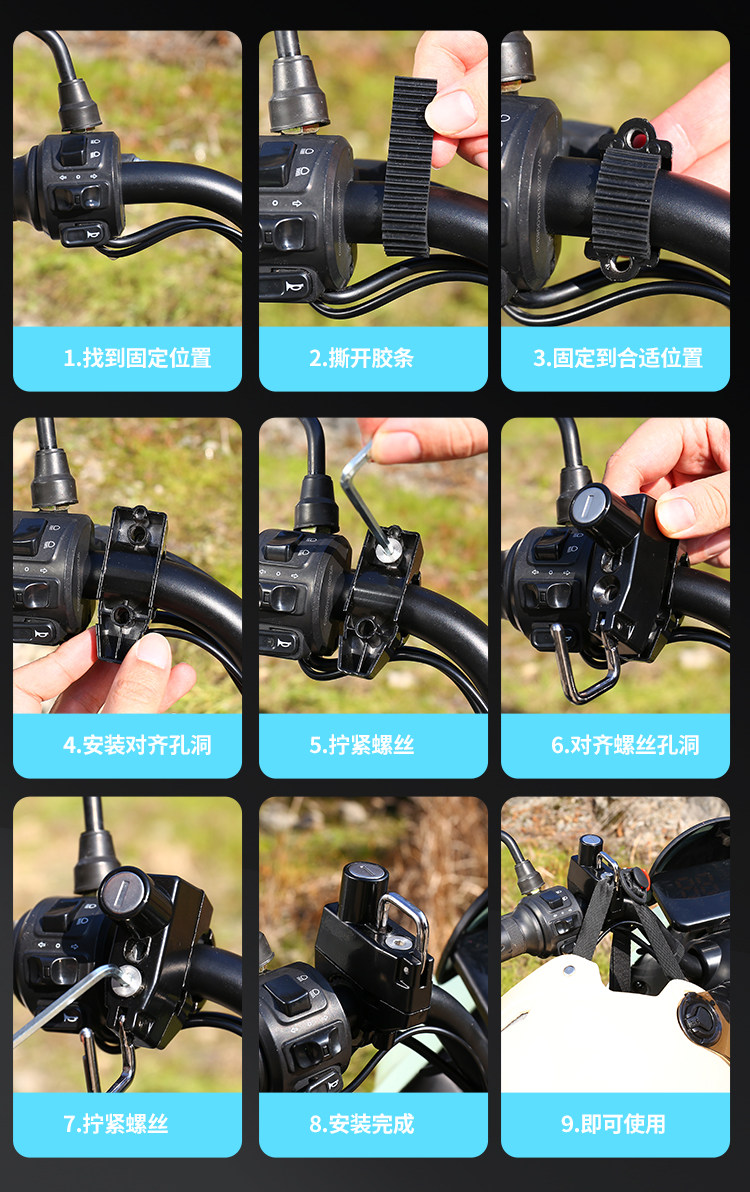 1.找到固定位置

2.撕开胶条

3.固定到合适位置

4.安装对齐孔洞

5.拧紧螺丝

6.对齐螺丝孔洞

7.拧紧螺丝

8.安装完成

9.即可使用