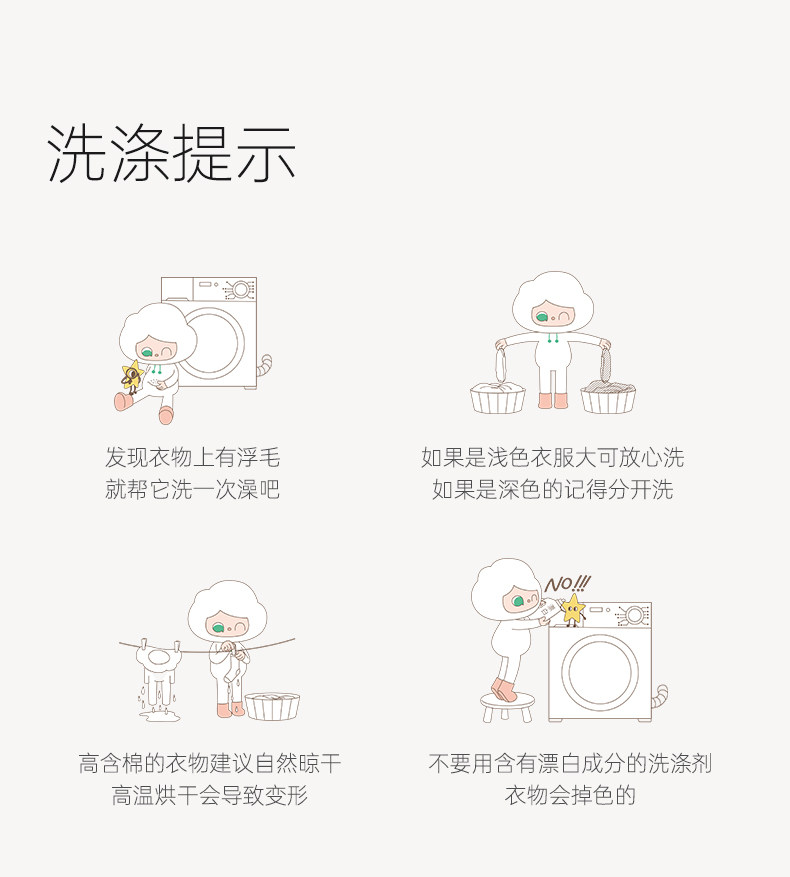 洗涤提示

发现衣物上有浮毛
就帮它洗一次澡吧

如果是浅色衣服大可放心洗
如果是深色的记得分开洗

高含棉的衣物建议自然晾干
高温烘干会导致变形

NO!!!

不要用含有漂白成分的洗涤剂
衣物会掉色的