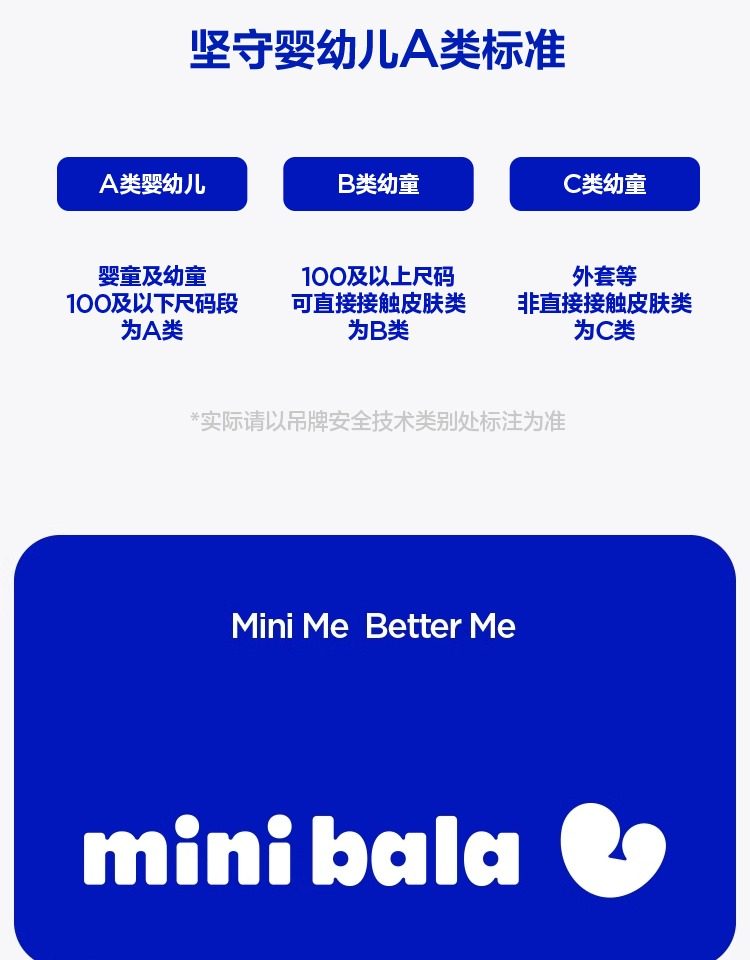 坚守婴幼儿A类标准

A类婴幼儿

婴童及幼童
100及以下尺码段
为A类

B类幼童

100及以上尺码
可直接接触皮肤类
为B类

C类幼童

外套等
非直接接触皮肤类
为C类

*实际请以吊牌安全技术类别处标注为准

Mini Me Better Me

mini bala