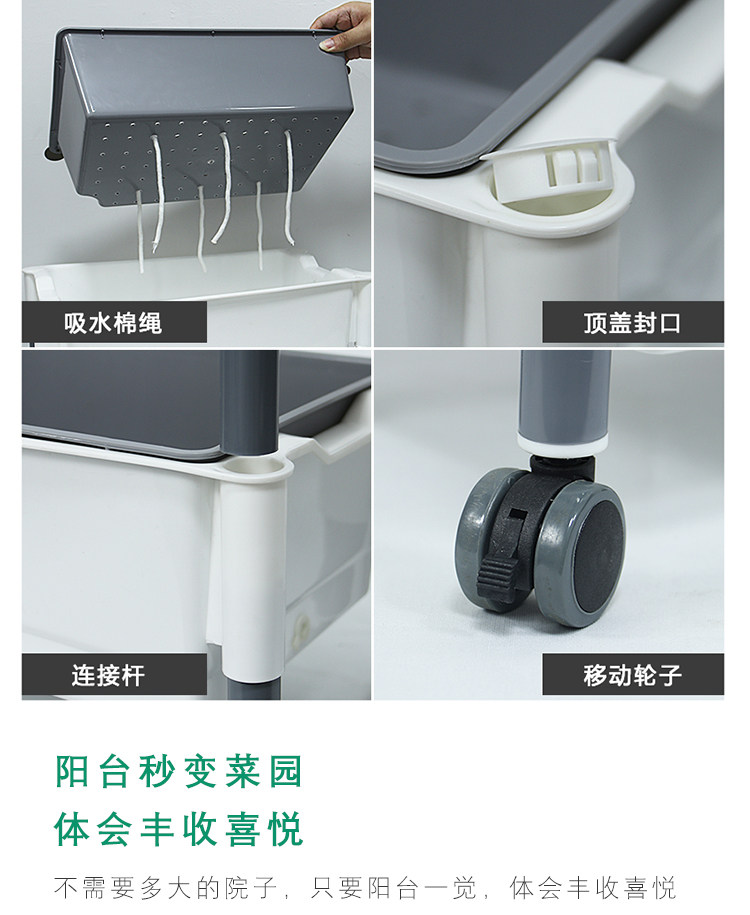 吸水棉绳

顶盖封口

连接杆

移动轮子

阳台秒变菜园
体会丰收喜悦

不需要多大的院子，只要阳台一觉，体会丰收喜悦