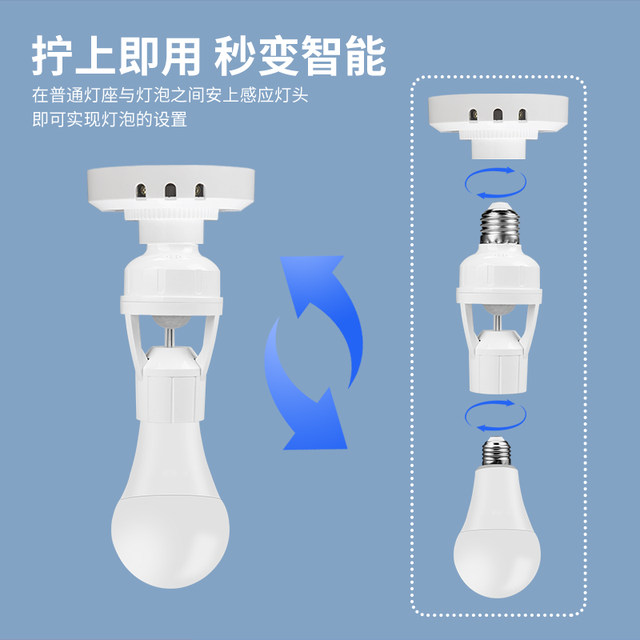 拧上即用 秒变智能

在普通灯座与灯泡之间安上感应灯头
即可实现灯泡的设置