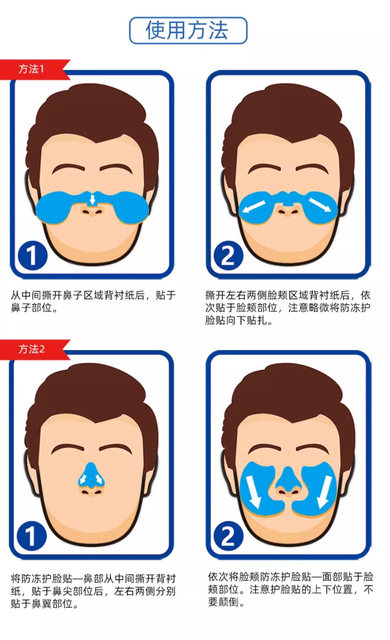 使用方法

方法1

1

从中间撕开鼻子区域背衬纸后，贴于鼻子部位。

2

撕开左右两侧脸颊区域背衬纸后，依次贴于脸颊部位，注意略微将防冻护脸贴向下贴扎。

方法2

1

将防冻护脸贴—鼻部从中间撕开背衬纸，贴于鼻尖部位后，左右两侧分别贴于鼻翼部位。

2

依次将脸颊防冻护脸贴—面部贴于脸颊部位。注意护脸贴的上下位置，不要颠倒。