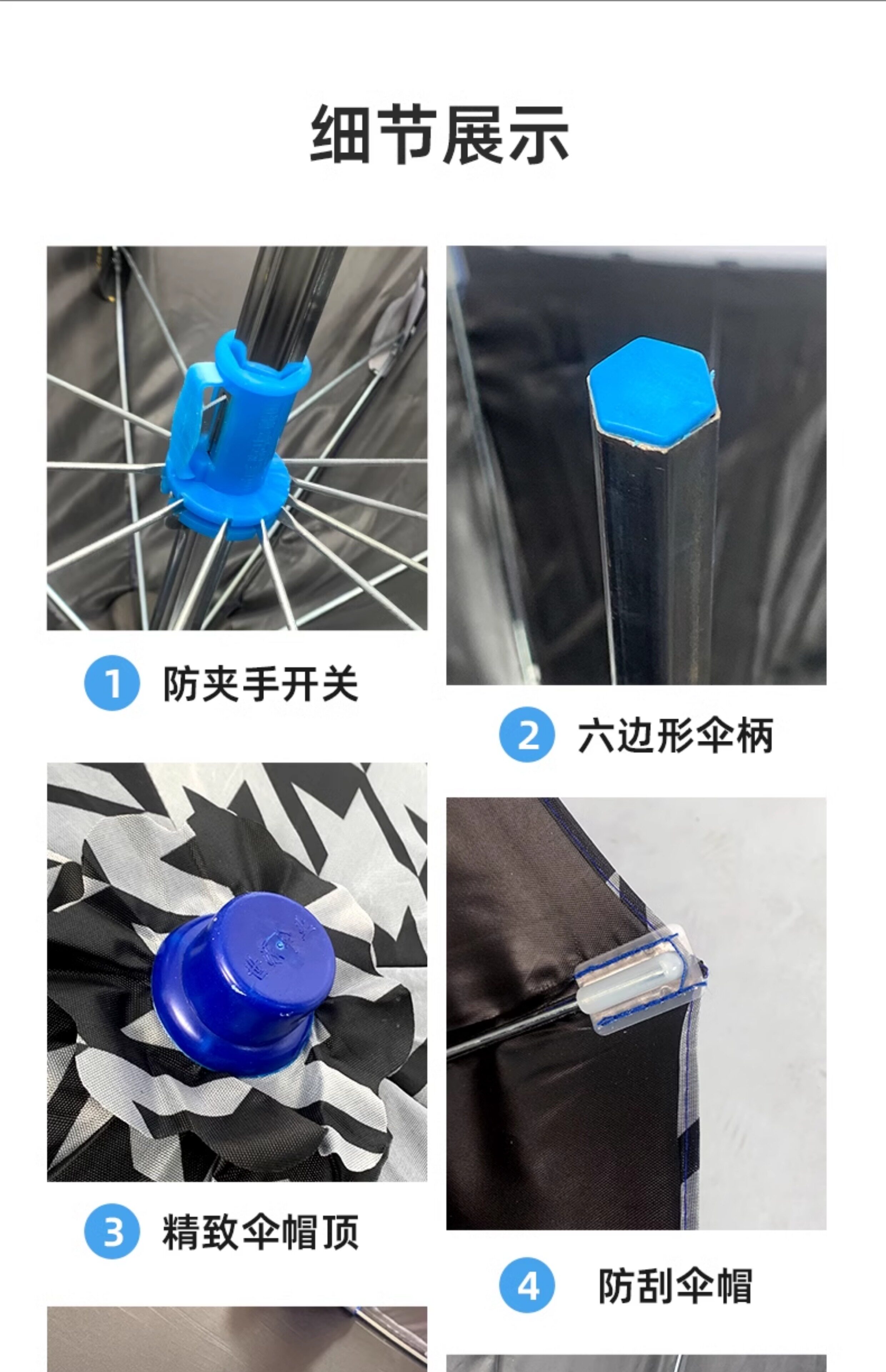 细节展示

1 防夹手开关

2 六边形伞柄

3 精致伞帽顶

4 防刮伞帽