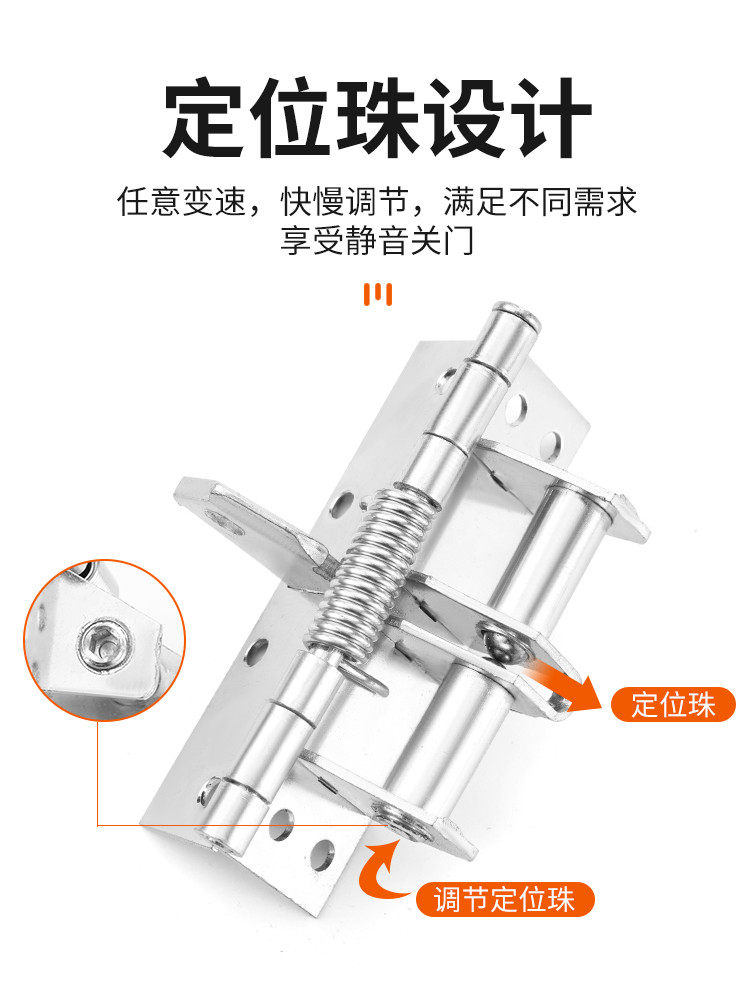 定位珠设计

任意变速，快慢调节，满足不同需求
享受静音关门

定位珠

调节定位珠