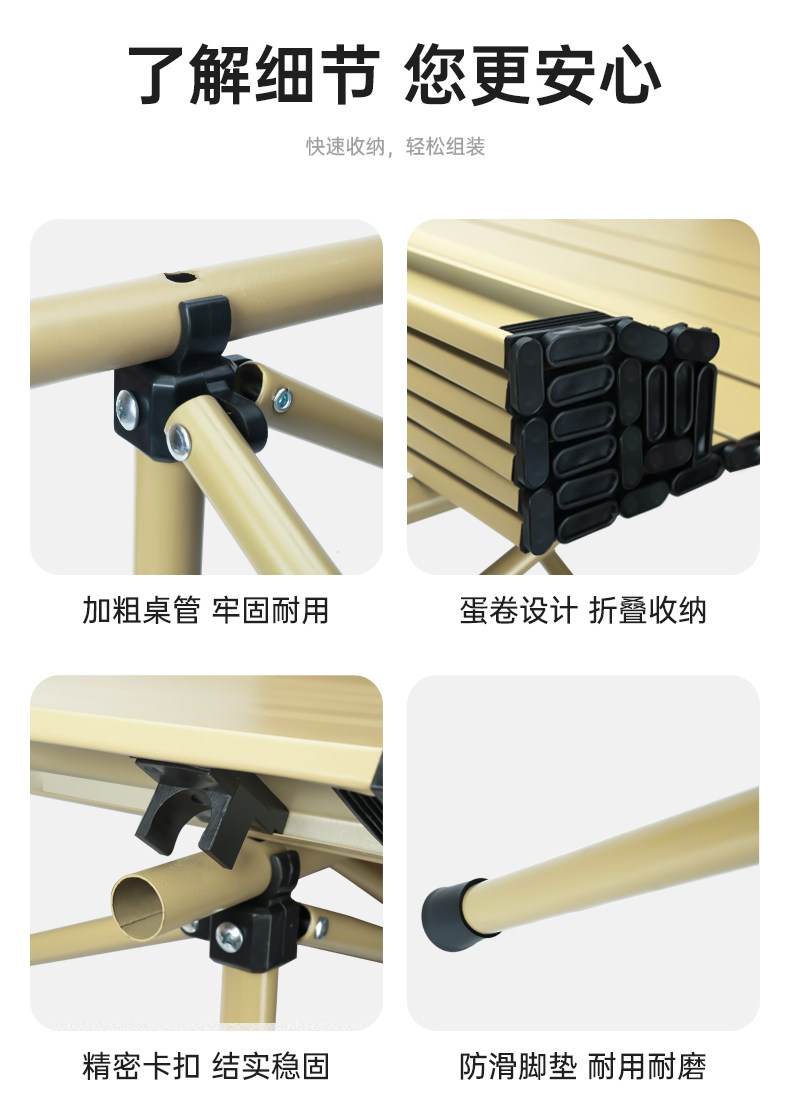 了解细节 您更安心

快速收纳，轻松组装

加粗桌管 牢固耐用

蛋卷设计 折叠收纳

精密卡扣 结实稳固

防滑脚垫 耐用耐磨