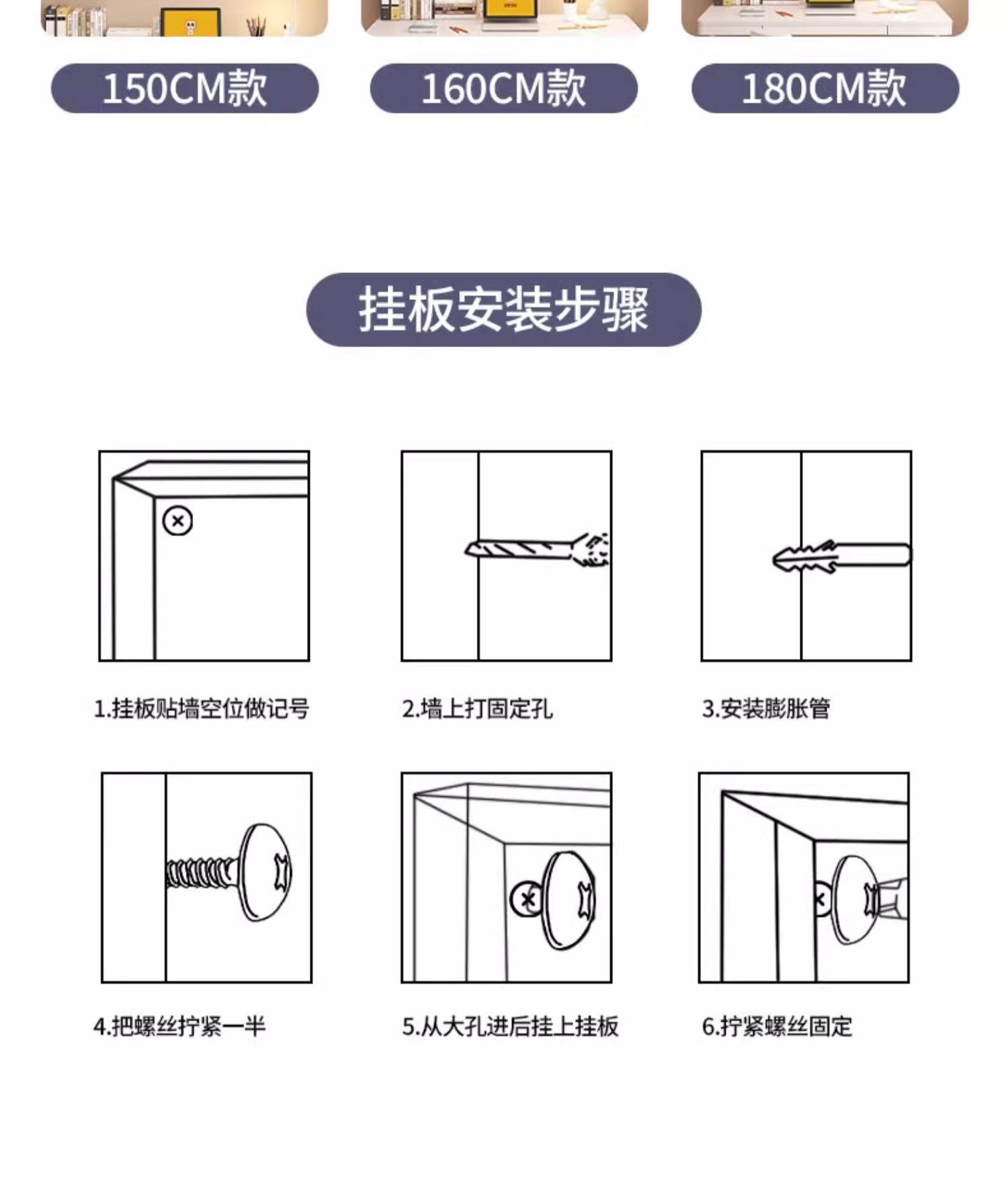 150CM款

160CM款

180CM款

挂板安装步骤

1.挂板贴墙空位做记号

2.墙上打固定孔

3.安装膨胀管

4.把螺丝拧紧一半

5.从大孔进后挂上挂板

6.拧紧螺丝固定