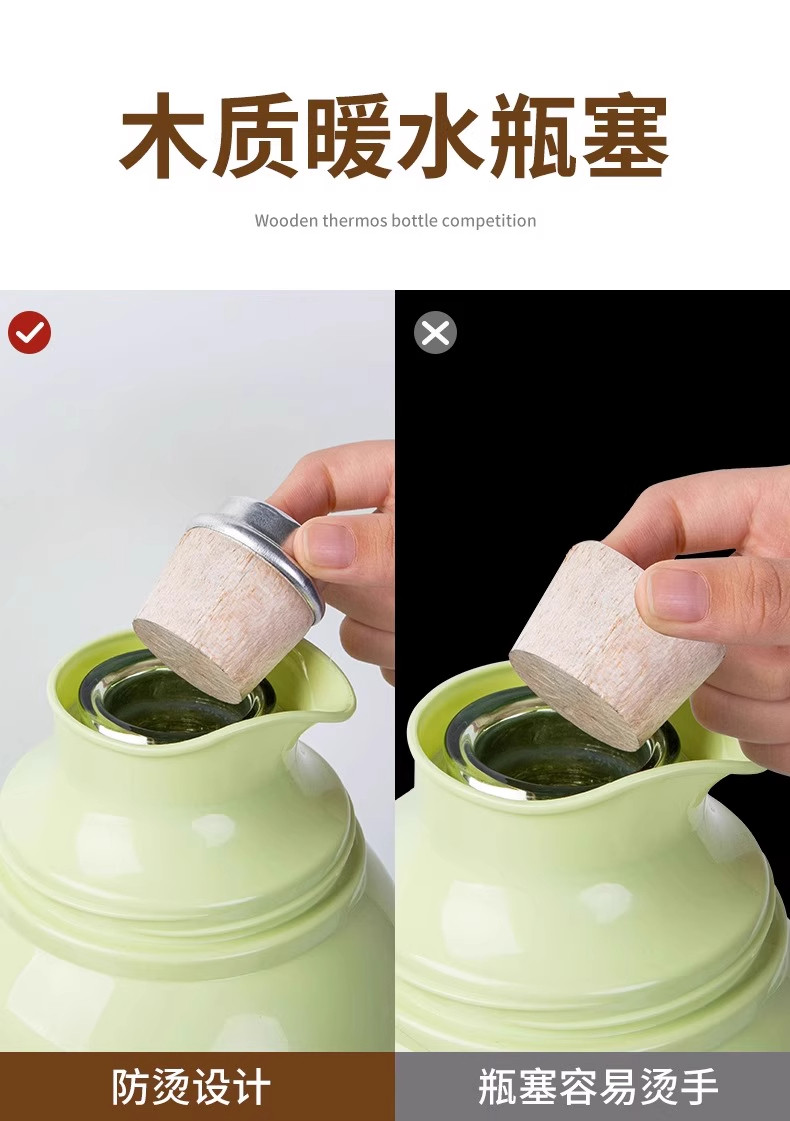 木质暖水瓶塞

Wooden thermos bottle competition

防烫设计

瓶塞容易烫手