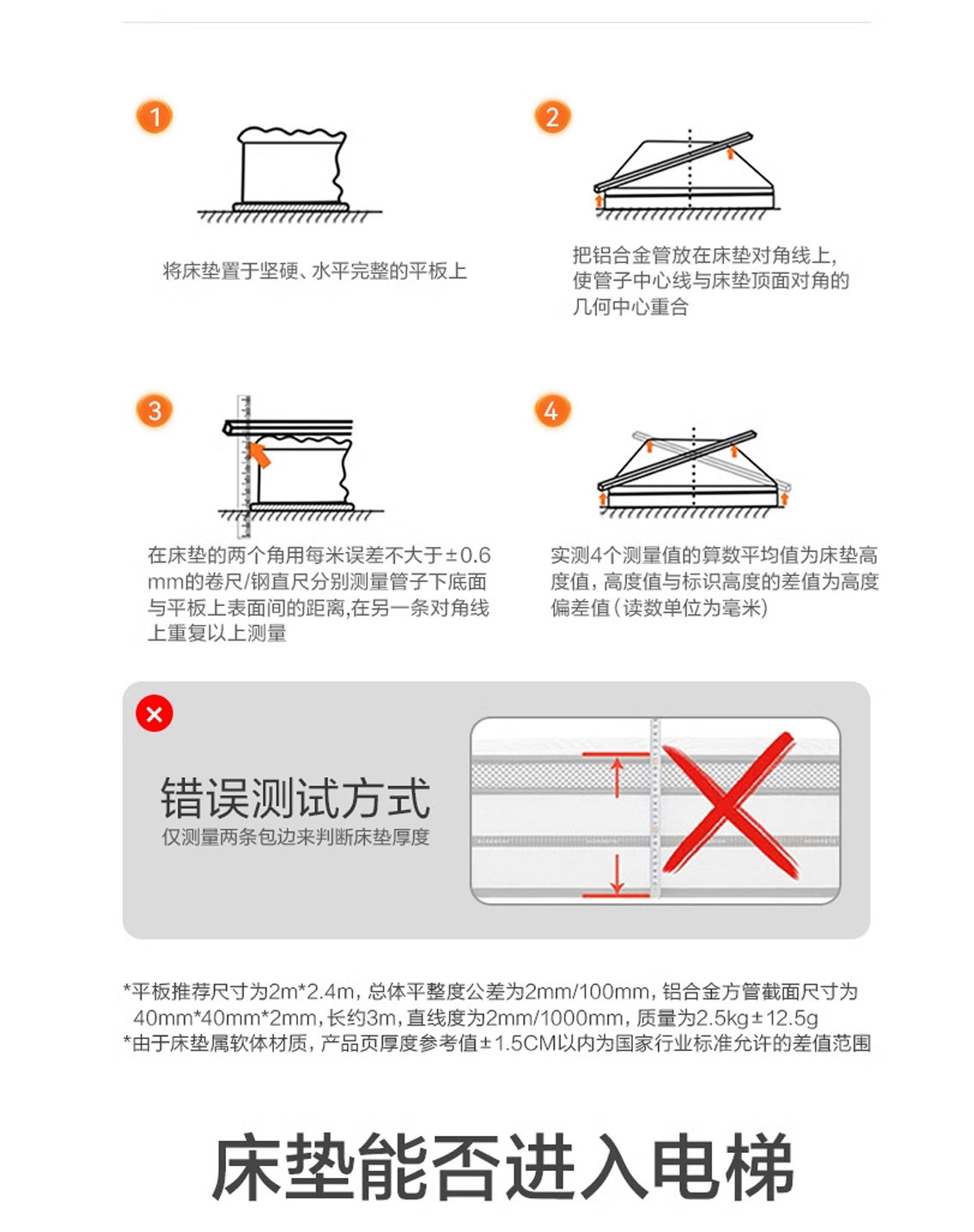 1

将床垫置于坚硬、水平完整的平板上

2

把铝合金管放在床垫对角线上，使管子中心线与床垫顶面对角的几何中心重合

3

在床垫的两个角用每米误差不大于±0.6mm的卷尺/钢直尺分别测量管子下底面与平板上表面间的距离,在另一条对角线上重复以上测量

4

实测4个测量值的算数平均值为床垫高度值，高度值与标识高度的差值为高度偏差值（读数单位为毫米）

错误测试方式

仅测量两条包边来判断床垫厚度

*平板推荐尺寸为2m*2.4m，总体平整度公差为2mm/100mm，铝合金方管截面尺寸为40mm*40mm*2mm，长约3m，直线度为2mm/1000mm，质量为2.5kg±12.5g

*由于床垫属软体材质，产品页厚度参考值±1.5CM以内为国家行业标准允许的差值范围

床垫能否进入电梯