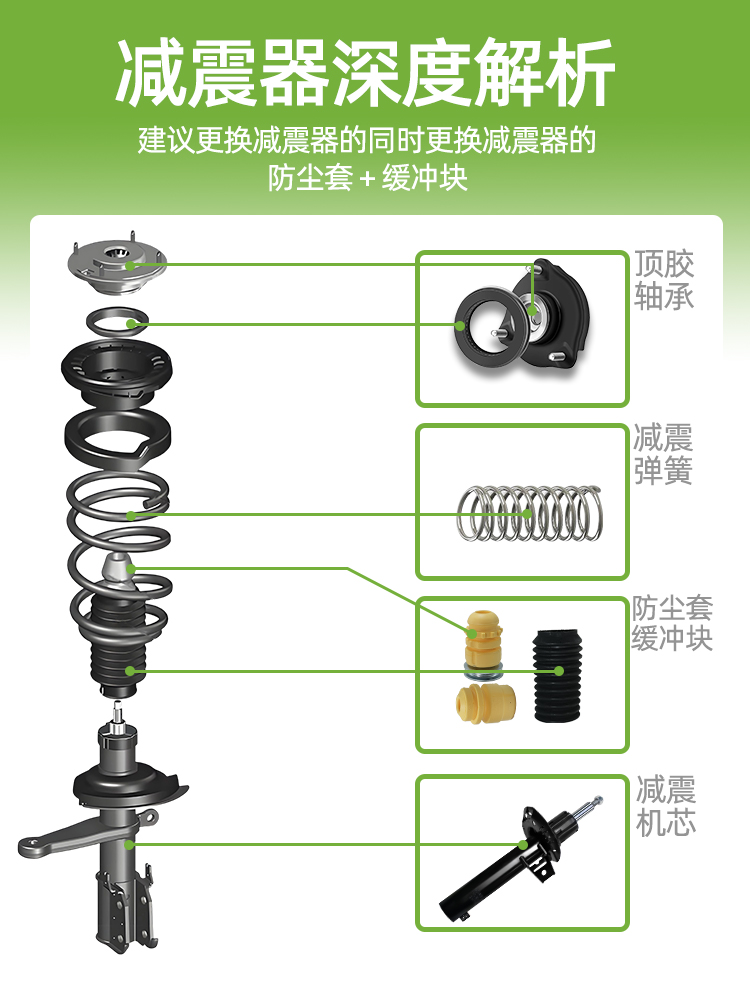 减震器深度解析

建议更换减震器的同时更换减震器的防尘套 + 缓冲块

顶胶轴承

减震弹簧

防尘套缓冲块

减震机芯