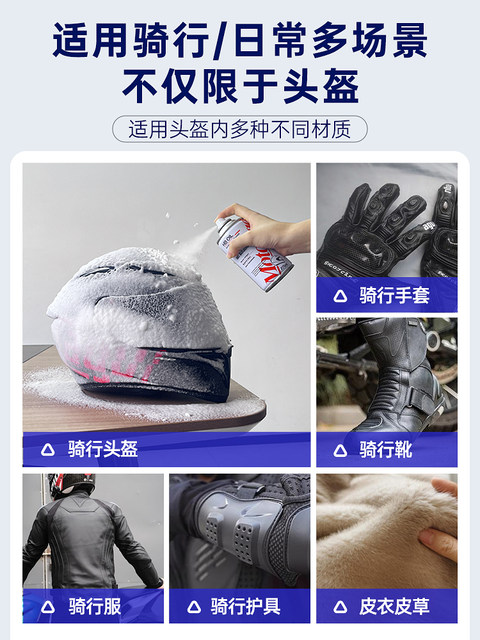 适用骑行/日常多场景
不仅限于头盔

适用头盔内多种不同材质

骑行头盔

骑行手套

骑行靴

骑行服

骑行护具

皮衣皮草