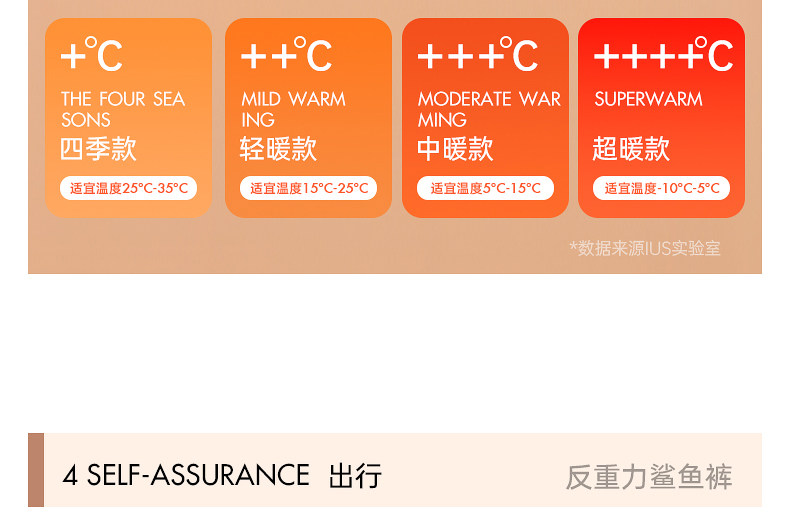 +°C

THE FOUR SEA SONS

四季款

适宜温度25°C-35°C

++°C

MILD WARM ING

轻暖款

适宜温度15°C-25°C

+++°C

MODERATE WAR MING

中暖款

适宜温度5°C-15°C

++++°C

SUPERWARM

超暖款

适宜温度-10°C-5°C

*数据来源IUS实验室

4 SELF-ASSURANCE 出行

反重力鲨鱼裤