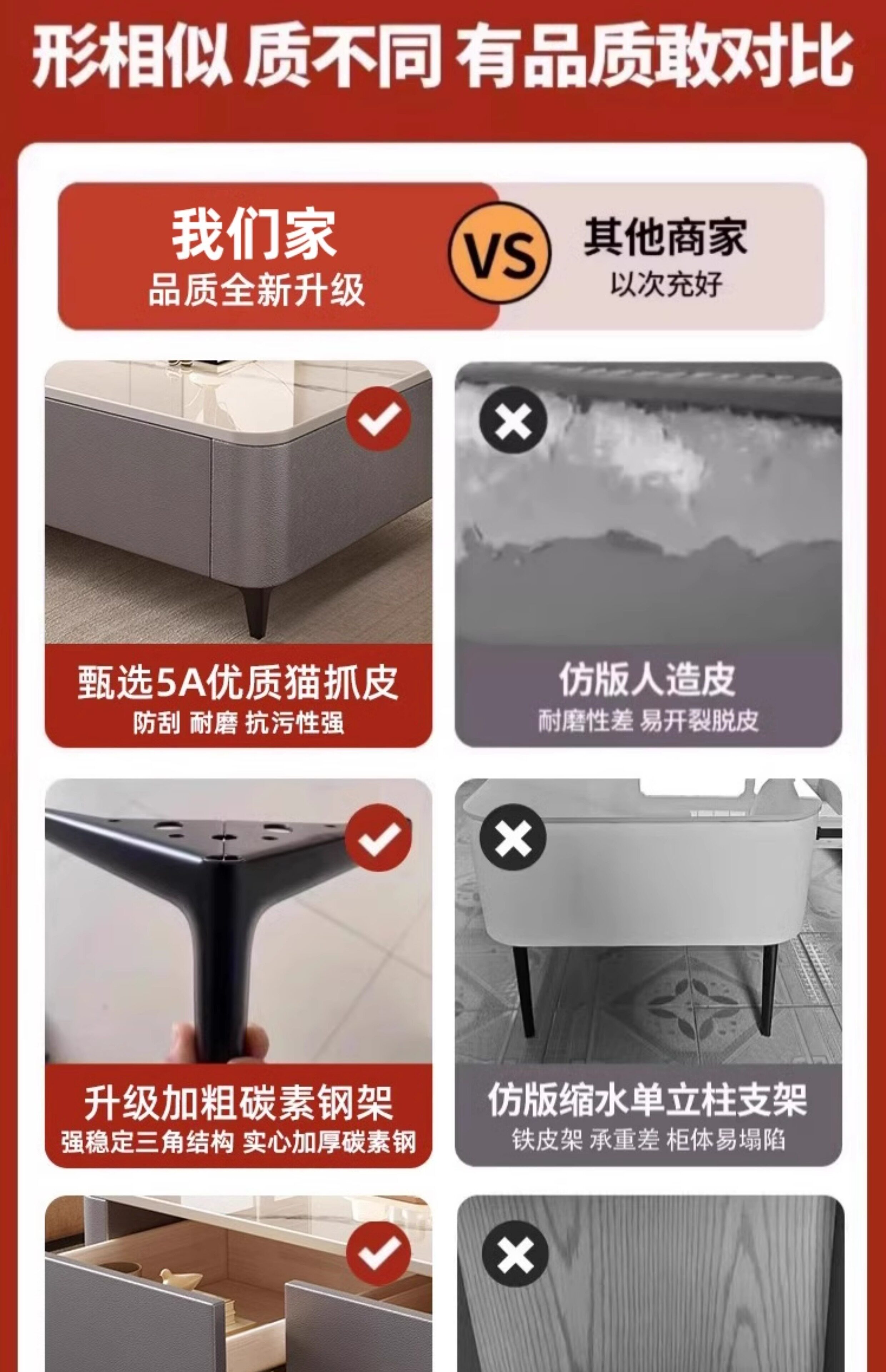 形相似 质不同 有品质敢对比

我们家
品质全新升级

VS

其他商家
以次充好

甄选5A优质猫抓皮
防刮 耐磨 抗污性强

仿版人造皮
耐磨性差 易开裂脱皮

升级加粗碳素钢架
强稳定三角结构 实心加厚碳素钢

仿版缩水单立柱支架
铁皮架 承重差 柜体易塌陷