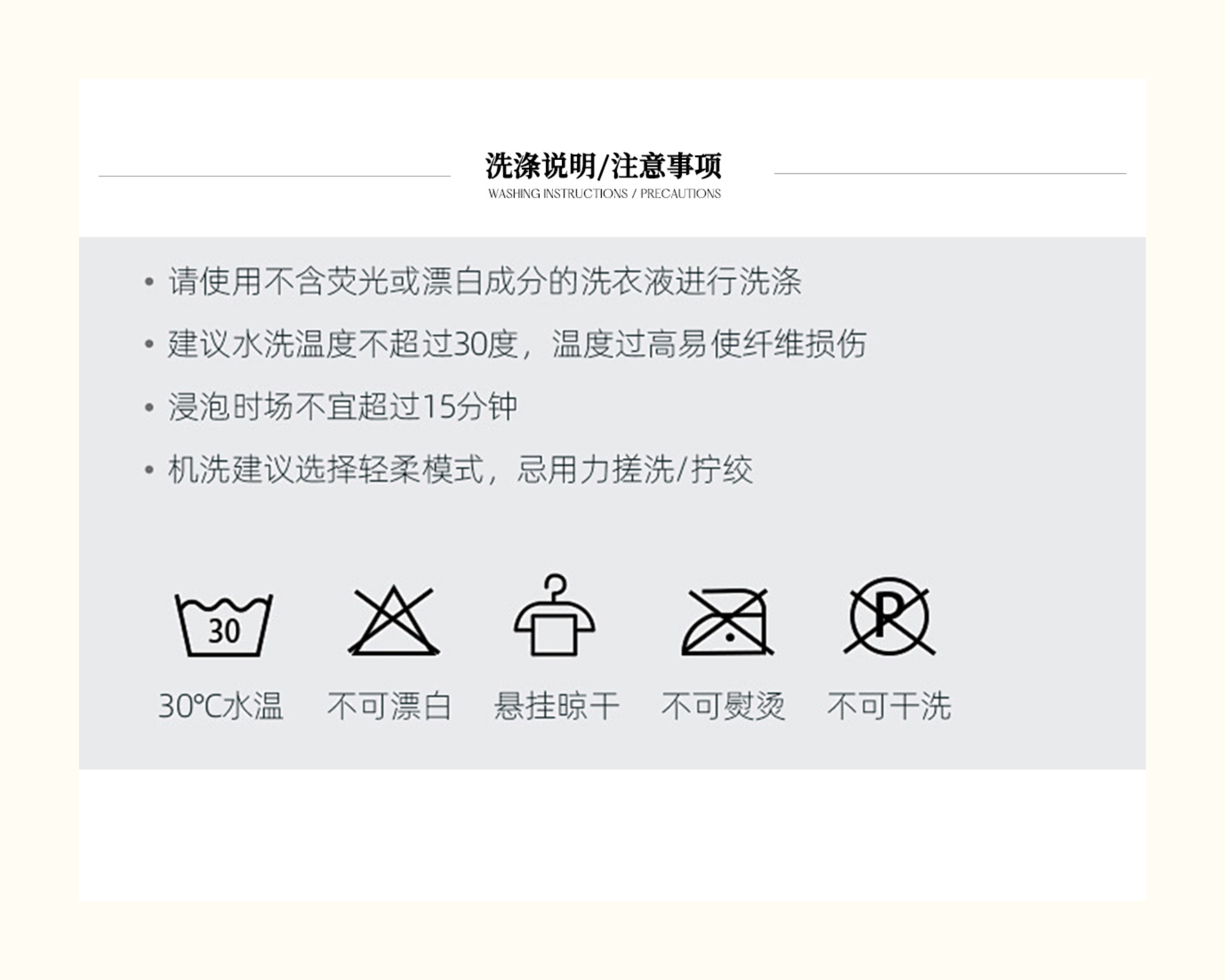 洗涤说明/注意事项
WASHING INSTRUCTIONS / PRECAUTIONS

• 请使用不含荧光或漂白成分的洗衣液进行洗涤

• 建议水洗温度不超过30度，温度过高易使纤维损伤

• 浸泡时场不宜超过15分钟

• 机洗建议选择轻柔模式，忌用力搓洗/拧绞

30

P

30°C水温 不可漂白 悬挂晾干 不可熨烫 不可干洗